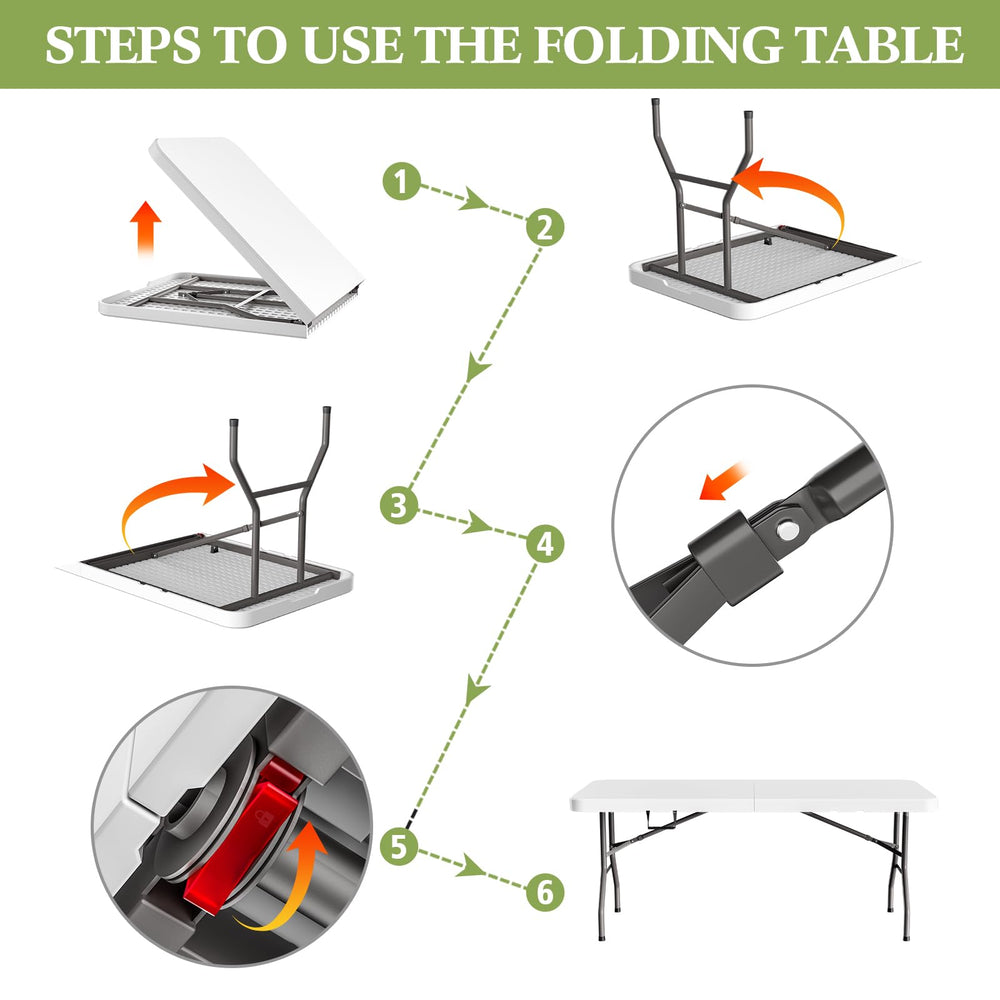 STEPS TO USE THE FOLDING TABLE

1

2

3

4

5

6