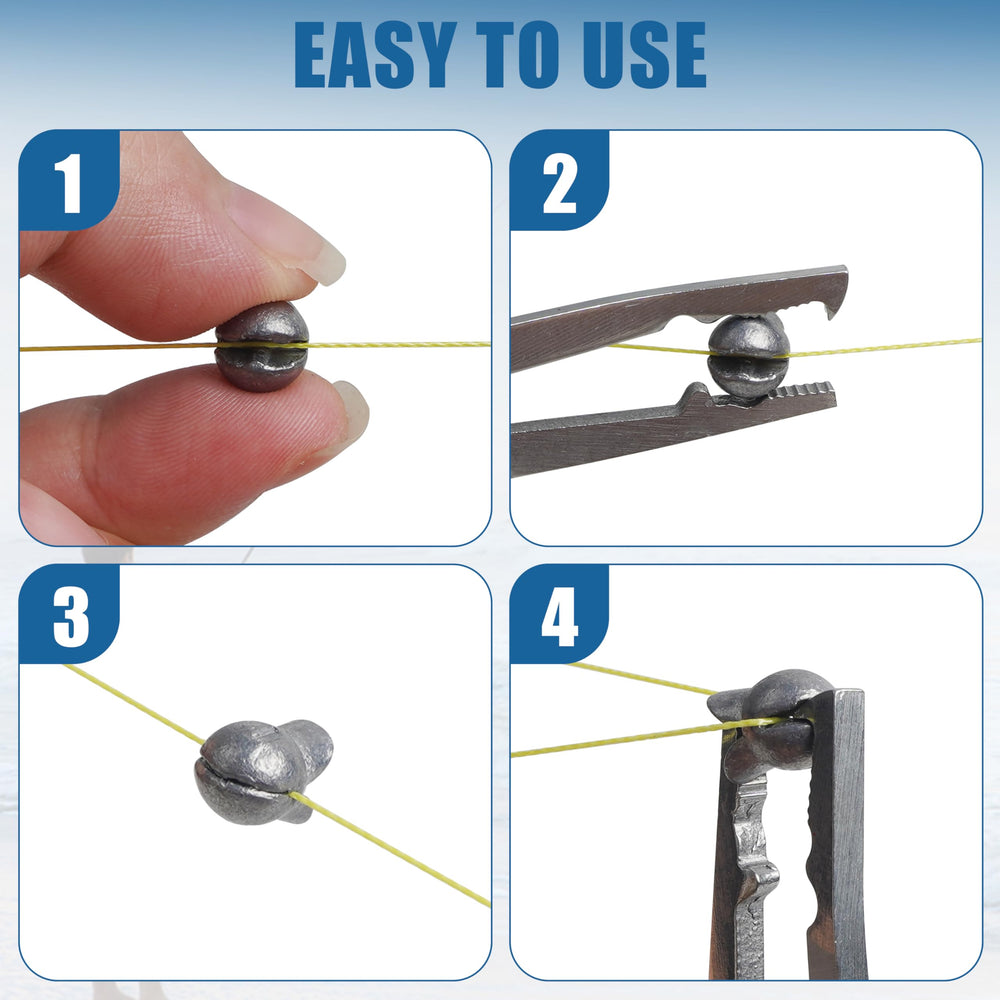 EASY TO USE

1

2

3

4