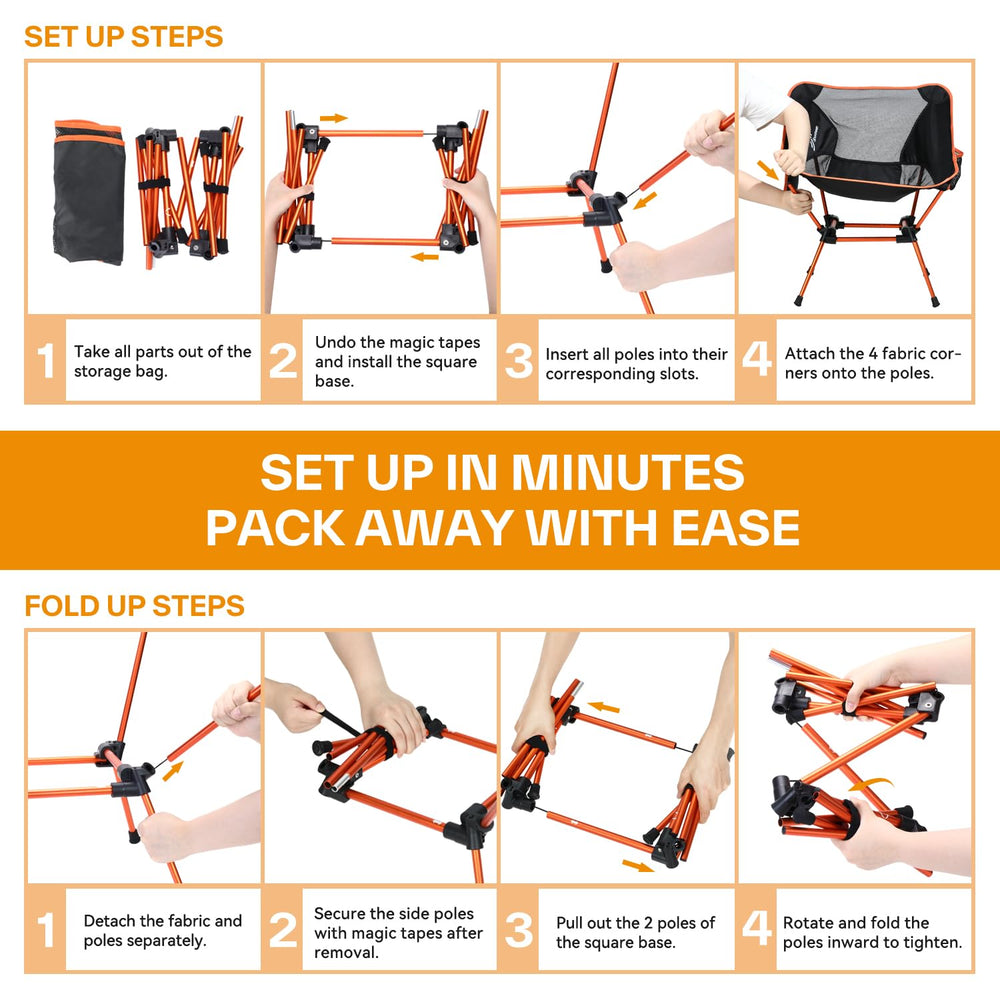 SET UP STEPS

1 Take all parts out of the storage bag.

2 Undo the magic tapes and install the square base.

3 Insert all poles into their corresponding slots.

4 Attach the 4 fabric corners onto the poles.

SET UP IN MINUTES
PACK AWAY WITH EASE

FOLD UP STEPS

1 Detach the fabric and poles separately.

2 Secure the side poles with magic tapes after removal.

3 Pull out the 2 poles of the square base.

4 Rotate and fold the poles inward to tighten.