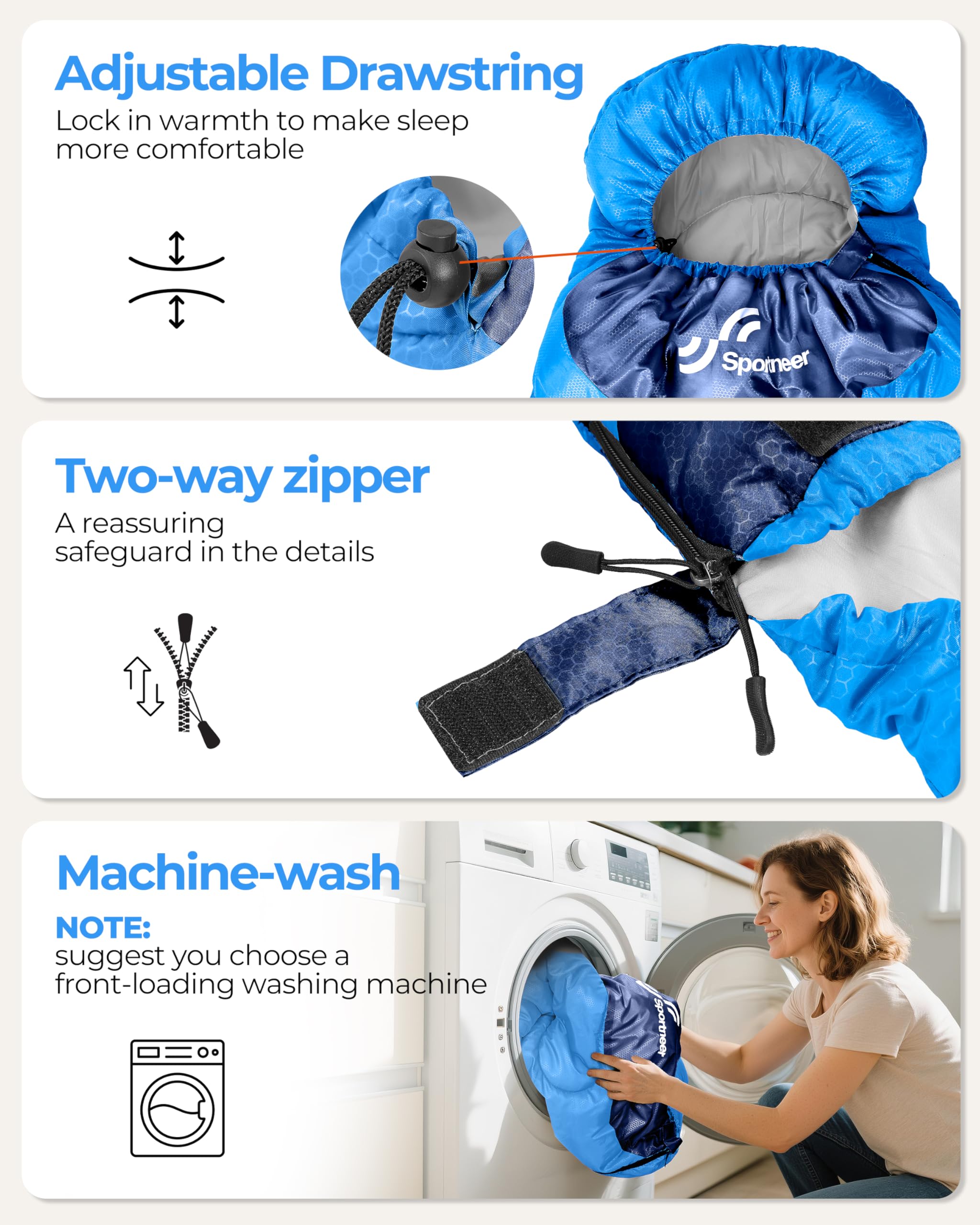 Adjustable Drawstring
Lock in warmth to make sleep more comfortable

Sportneer

Two-way zipper
A reassuring safeguard in the details

Machine-wash
NOTE:
suggest you choose a front-loading washing machine

Sportneer