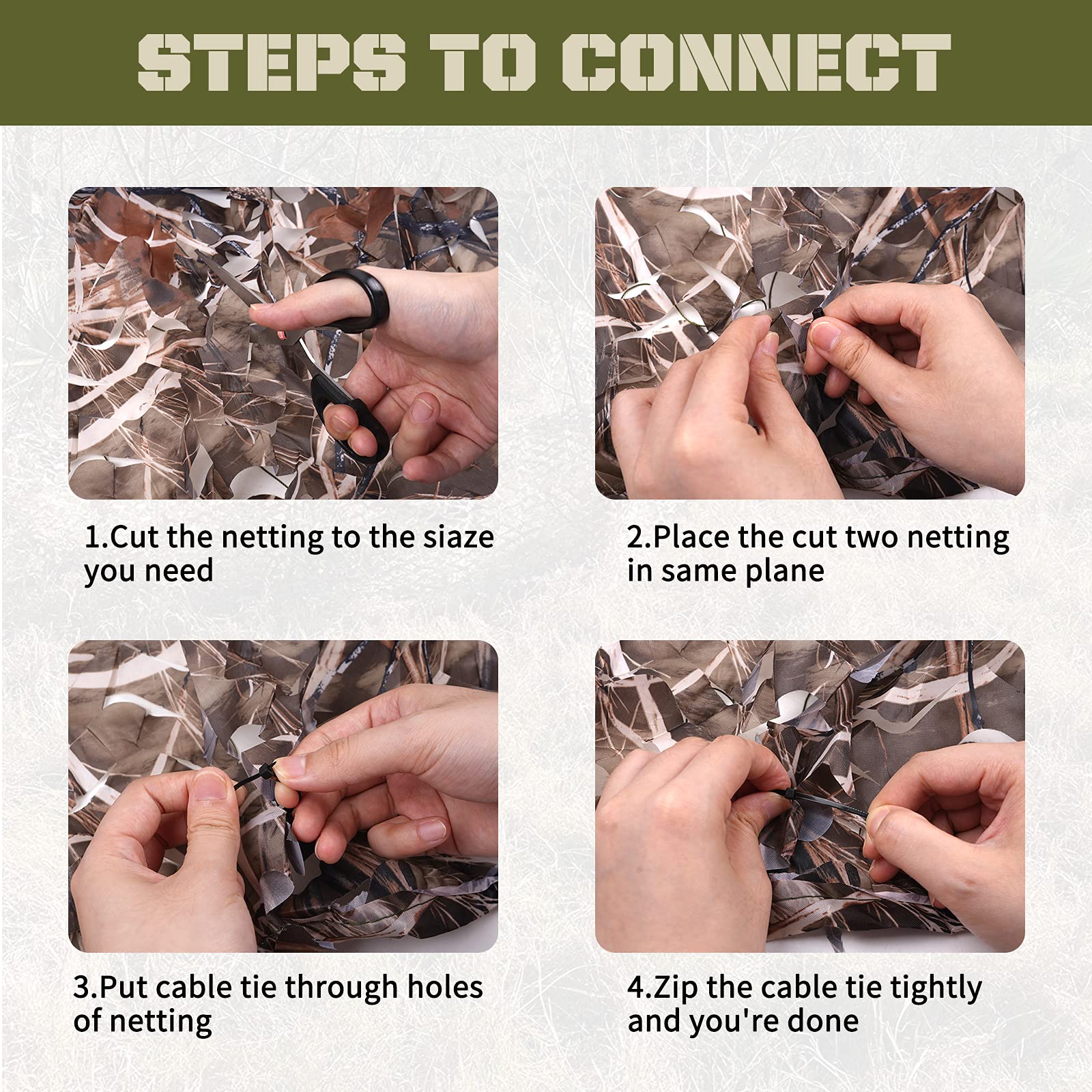 STEPS TO CONNECT

1.Cut the netting to the siaze you need

2.Place the cut two netting in same plane

3.Put cable tie through holes of netting

4.Zip the cable tie tightly and you're done