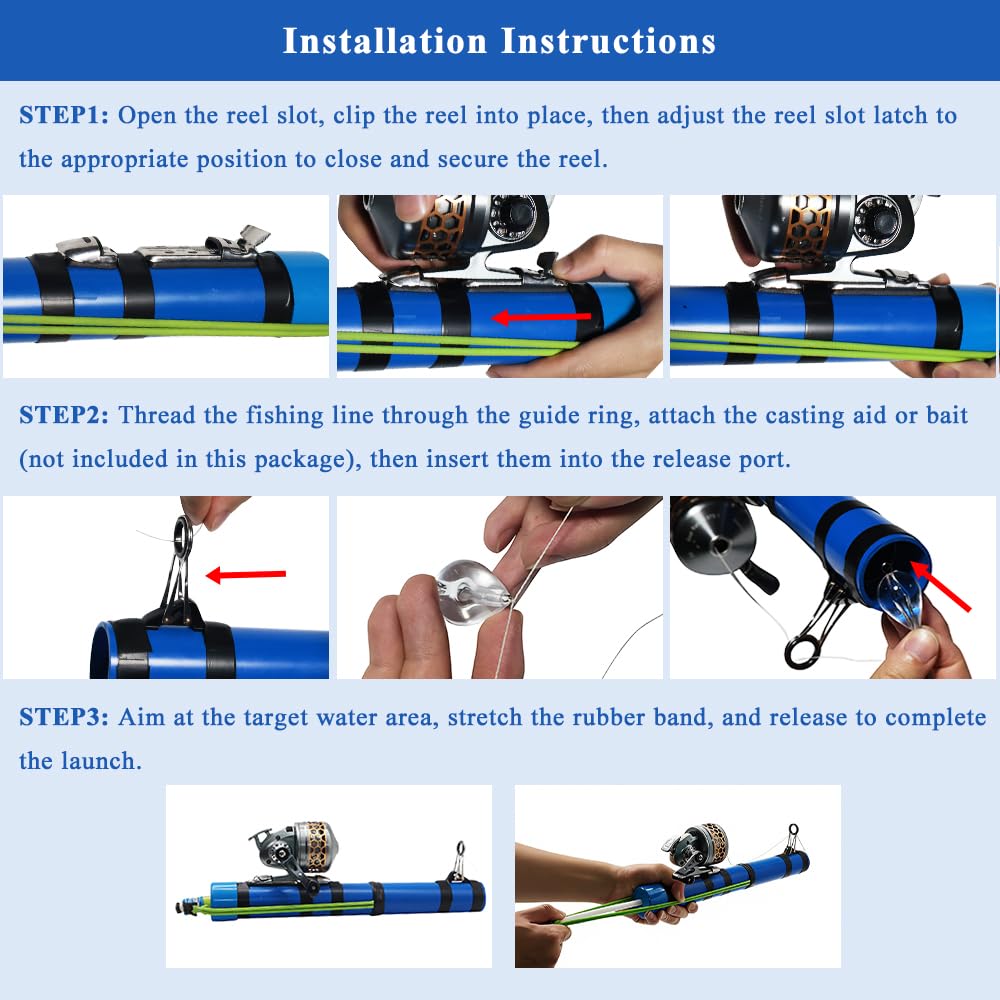 Installation Instructions

STEP1: Open the reel slot, clip the reel into place, then adjust the reel slot latch to the appropriate position to close and secure the reel.

STEP2: Thread the fishing line through the guide ring, attach the casting aid or bait (not included in this package), then insert them into the release port.

STEP3: Aim at the target water area, stretch the rubber band, and release to complete the launch.