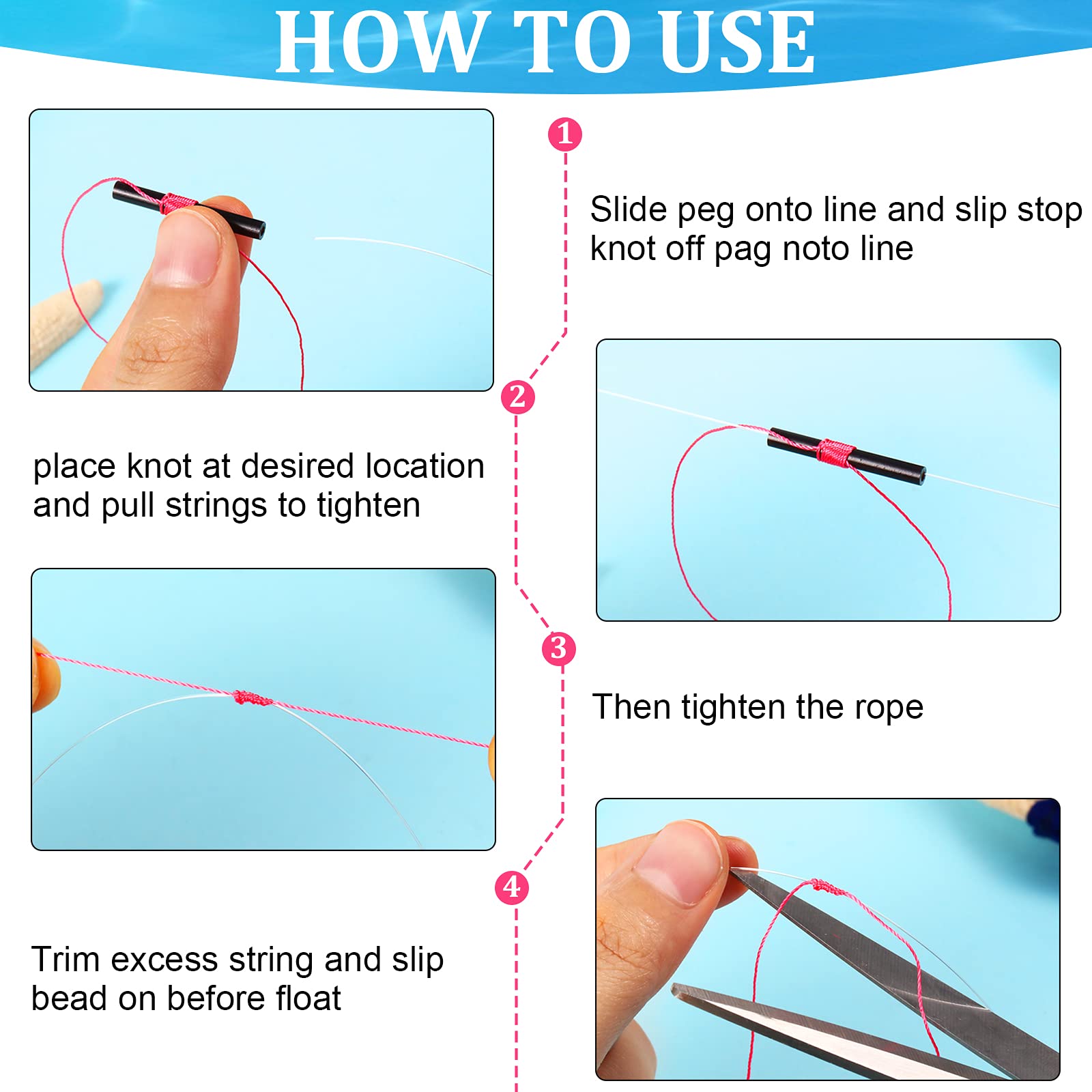 HOW TO USE

1

Slide peg onto line and slip stop knot off pag noto line

2

place knot at desired location and pull strings to tighten

3

Then tighten the rope

4

Trim excess string and slip bead on before float