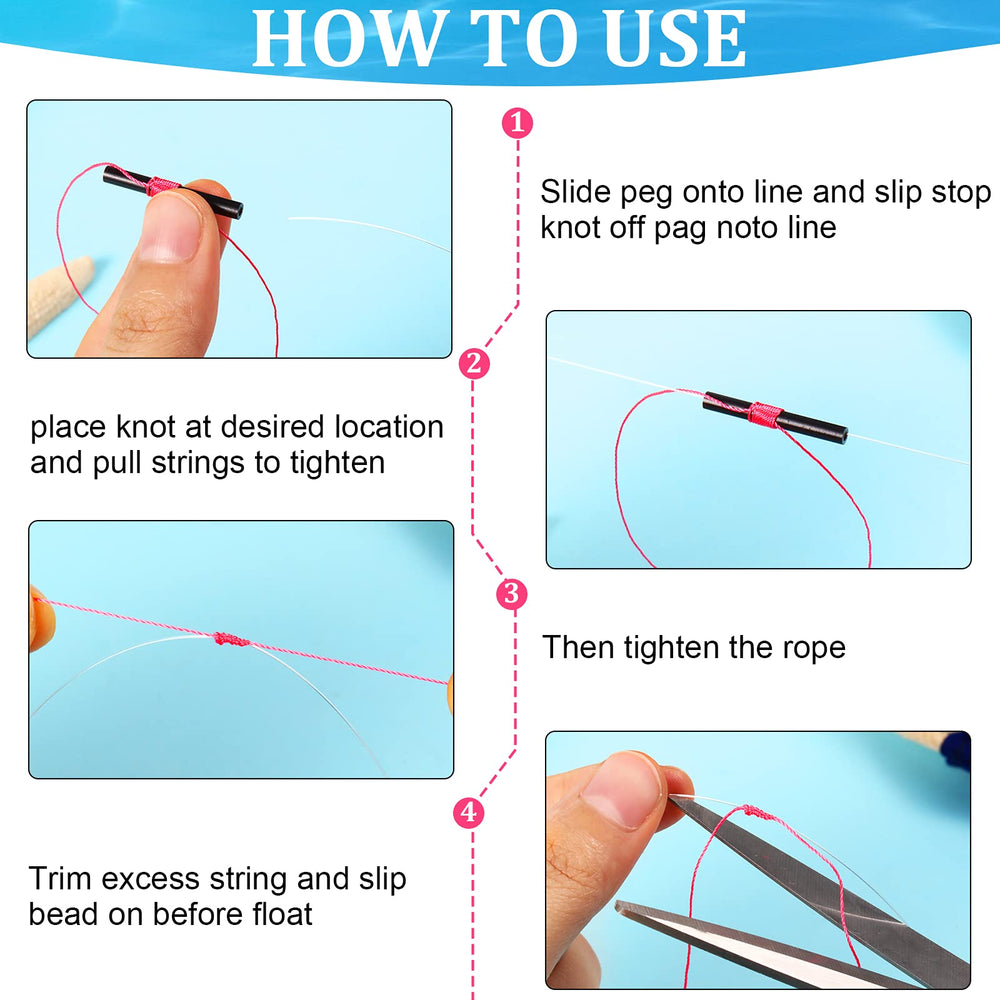 HOW TO USE

1

Slide peg onto line and slip stop knot off pag noto line

2

place knot at desired location and pull strings to tighten

3

Then tighten the rope

4

Trim excess string and slip bead on before float