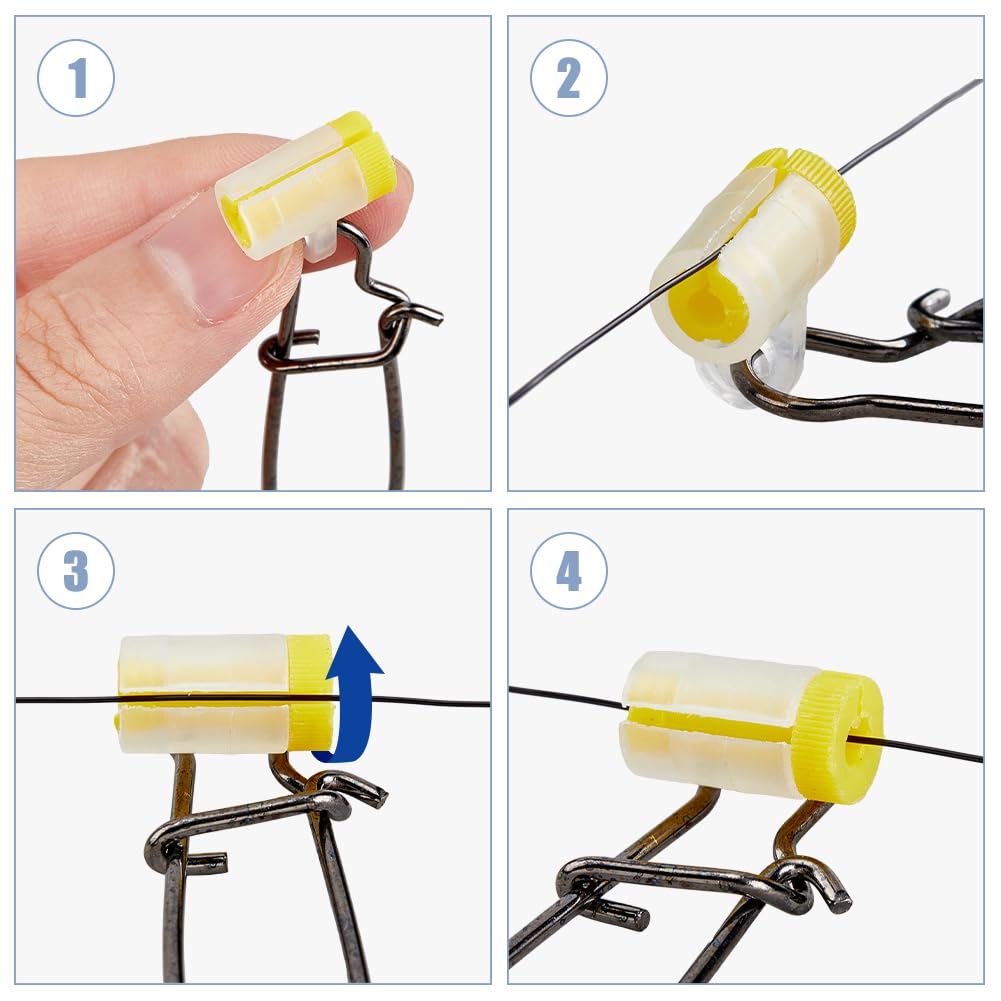 1

2

3

4