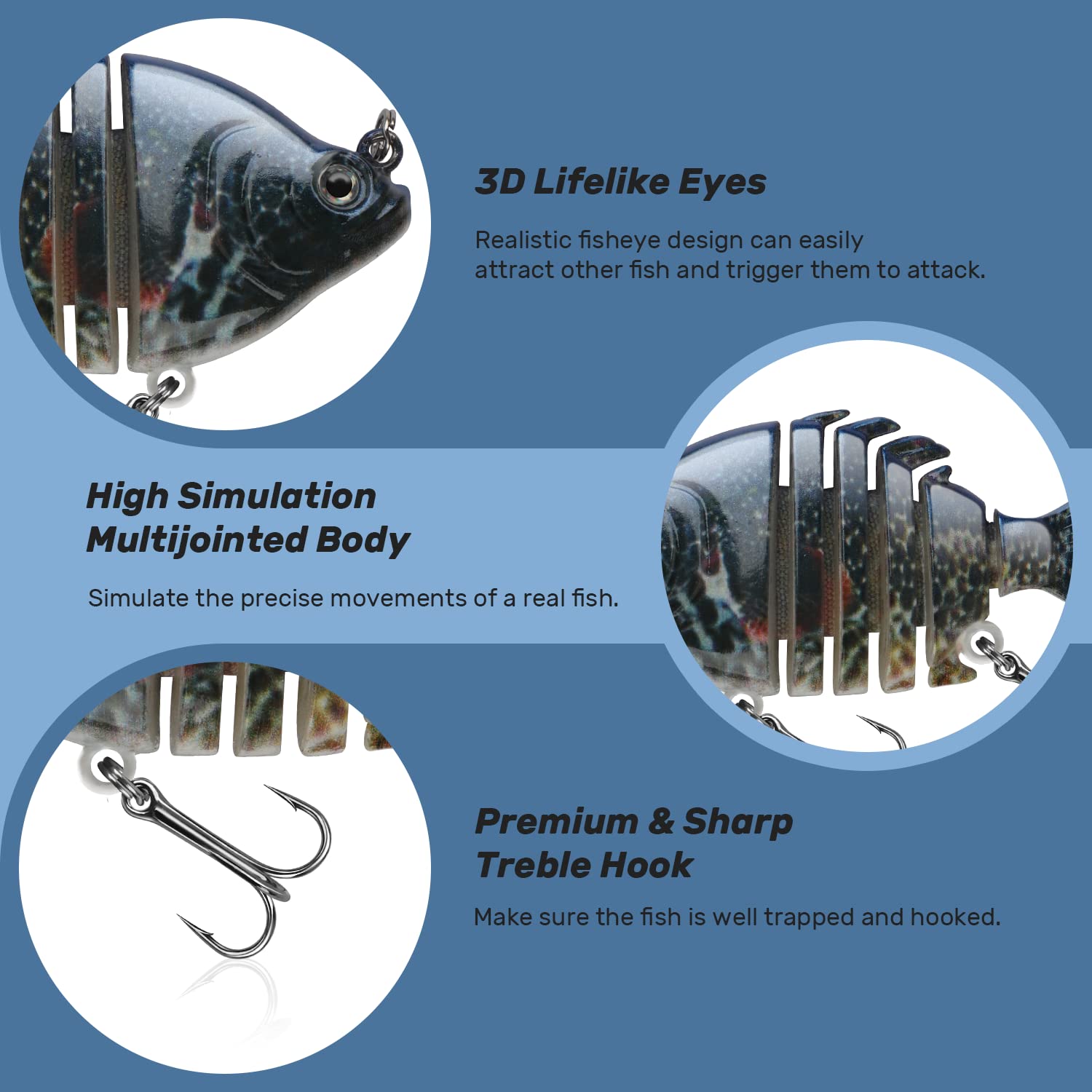 3D Lifelike Eyes

Realistic fisheye design can easily attract other fish and trigger them to attack.

High Simulation Multijointed Body

Simulate the precise movements of a real fish.

Premium & Sharp Treble Hook

Make sure the fish is well trapped and hooked.