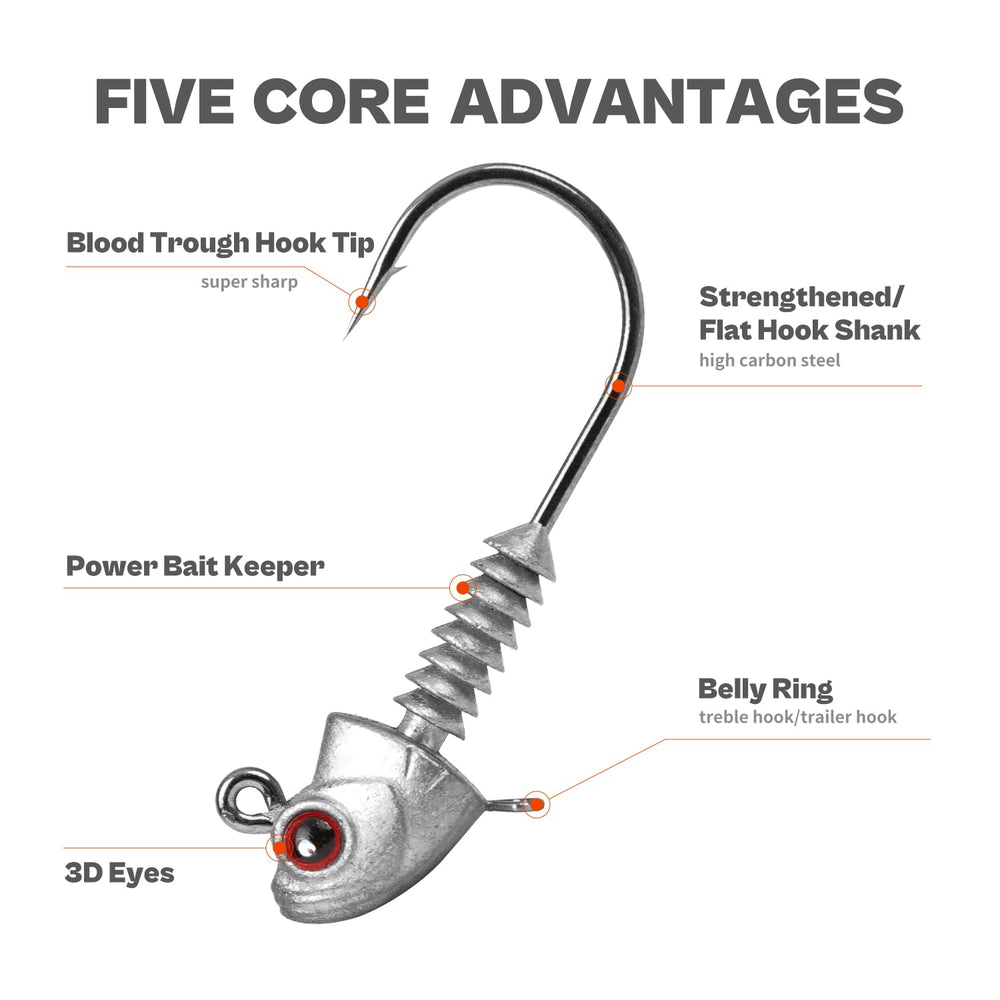 FIVE CORE ADVANTAGES

Blood Trough Hook Tip
super sharp

Strengthened/ Flat Hook Shank
high carbon steel

Power Bait Keeper

Belly Ring
treble hook/trailer hook

3D Eyes