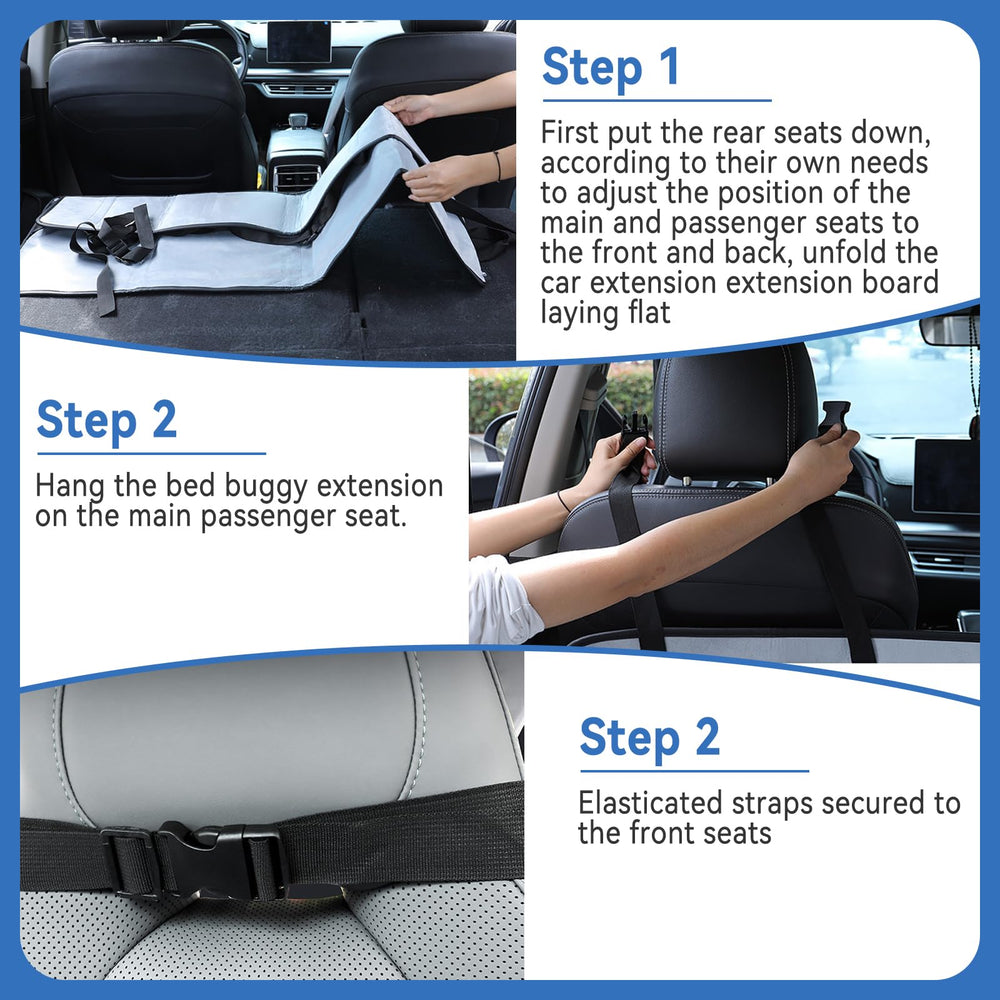 Step 1

First put the rear seats down, according to their own needs to adjust the position of the main and passenger seats to the front and back, unfold the car extension extension board laying flat

Step 2

Hang the bed buggy extension on the main passenger seat.

Step 2

Elasticated straps secured to the front seats