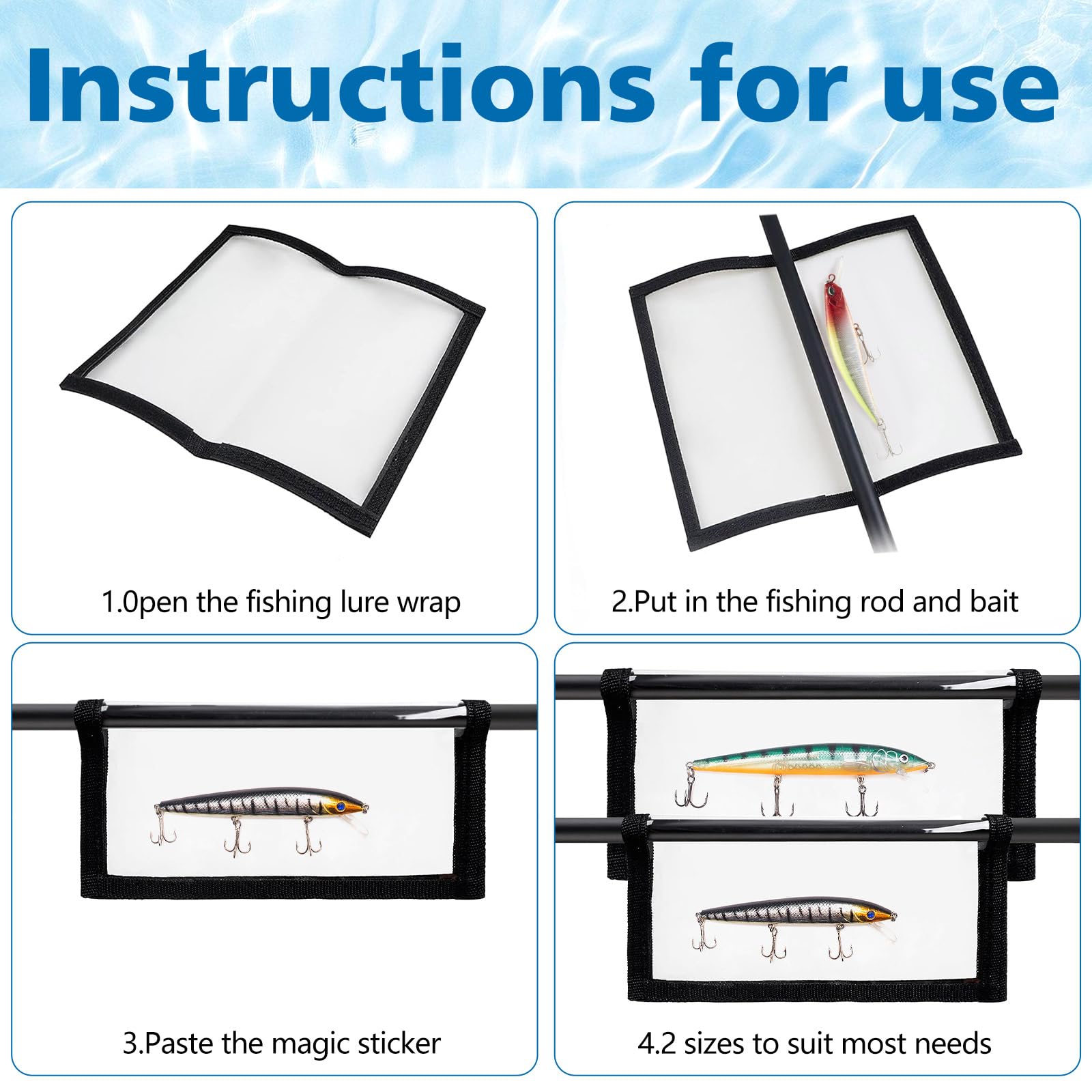 Instructions for use

1.0pen the fishing lure wrap

2.Put in the fishing rod and bait

3.Paste the magic sticker

4.2 sizes to suit most needs