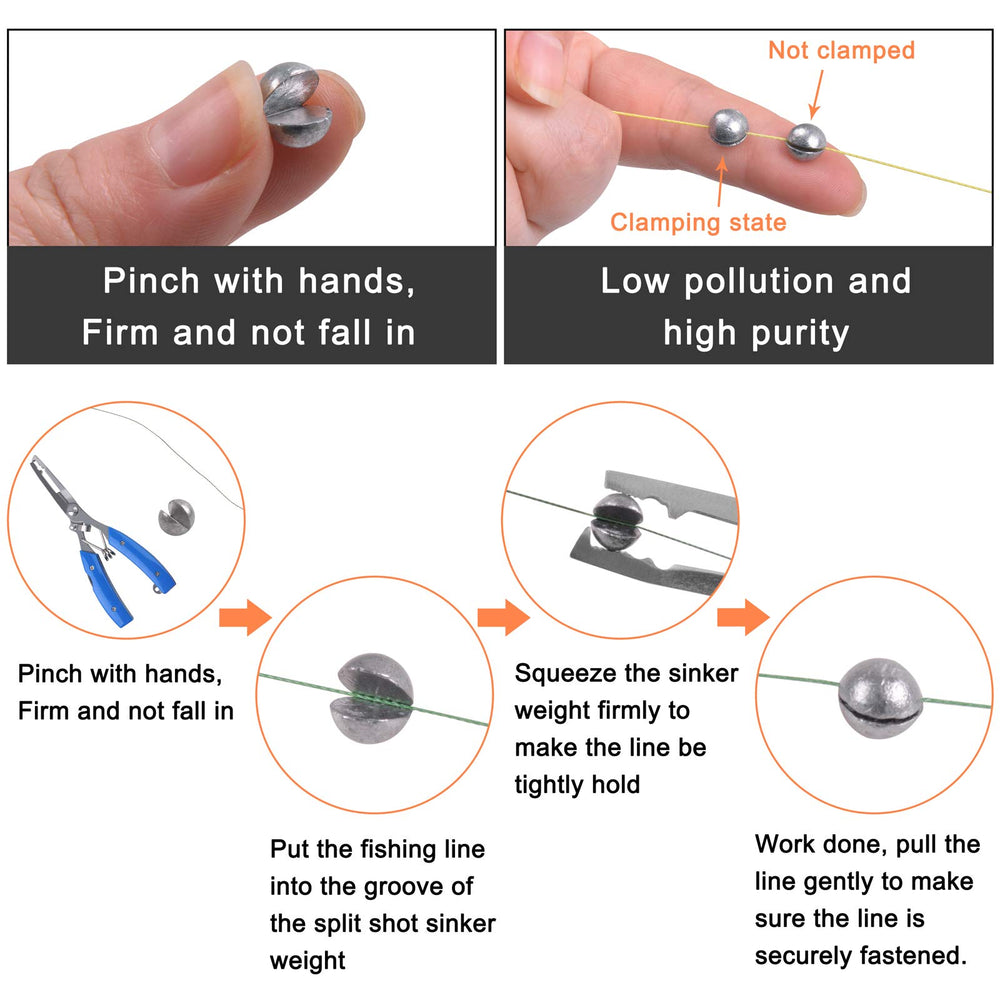 Pinch with hands, Firm and not fall in

Not clamped

Clamping state

Low pollution and high purity

Pinch with hands, Firm and not fall in

Put the fishing line into the groove of the split shot sinker weight

Squeeze the sinker weight firmly to make the line be tightly hold

Work done, pull the line gently to make sure the line is securely fastened.