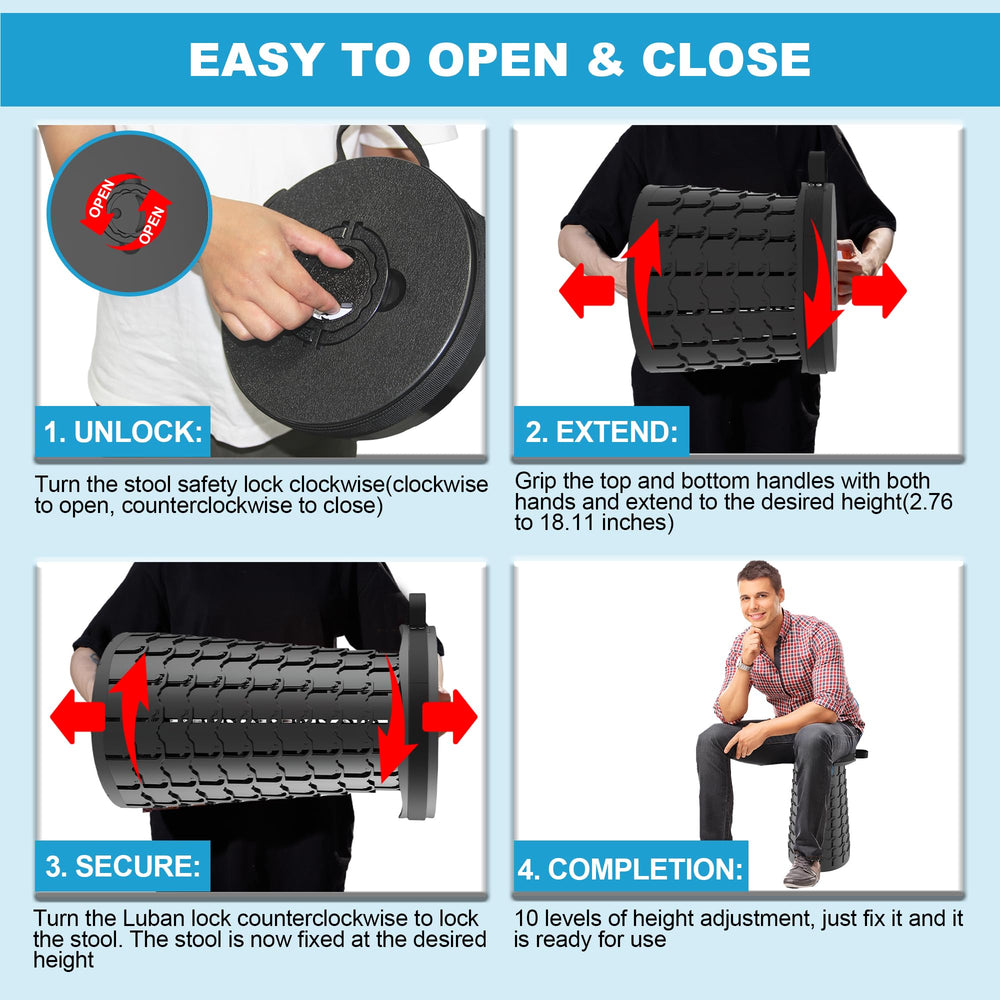 EASY TO OPEN & CLOSE

OPEN
OPEN

1. UNLOCK:

Turn the stool safety lock clockwise(clockwise to open, counterclockwise to close)

2. EXTEND:

Grip the top and bottom handles with both hands and extend to the desired height(2.76 to 18.11 inches)

3. SECURE:

Turn the Luban lock counterclockwise to lock the stool. The stool is now fixed at the desired height

4. COMPLETION:

10 levels of height adjustment, just fix it and it is ready for use