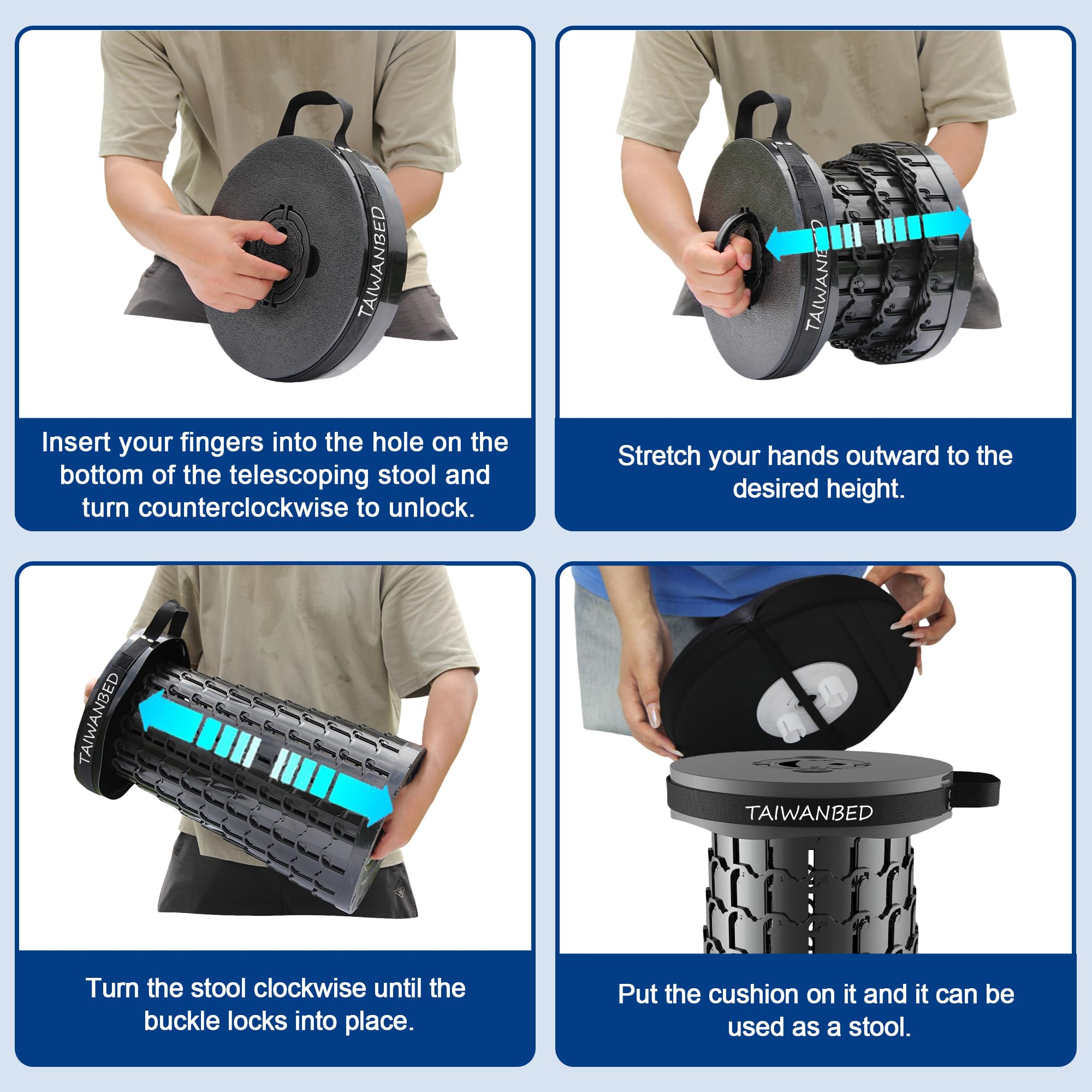 TAIWANBED

Insert your fingers into the hole on the bottom of the telescoping stool and turn counterclockwise to unlock.

TAIWANBED

Stretch your hands outward to the desired height.

TAIWANBED

Turn the stool clockwise until the buckle locks into place.

TAIWANBED

Put the cushion on it and it can be used as a stool.