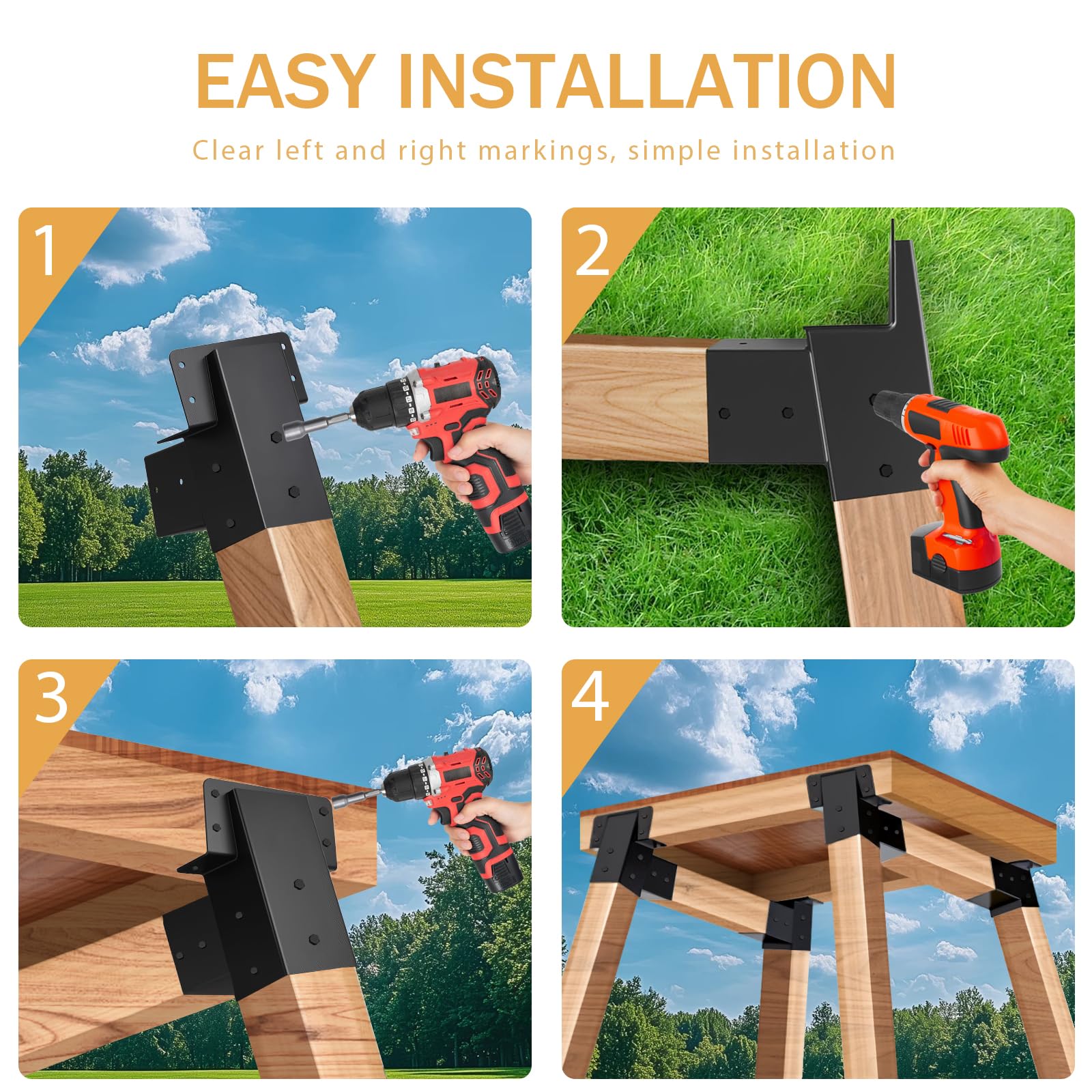 EASY INSTALLATION

Clear left and right markings, simple installation

1

2

3

4