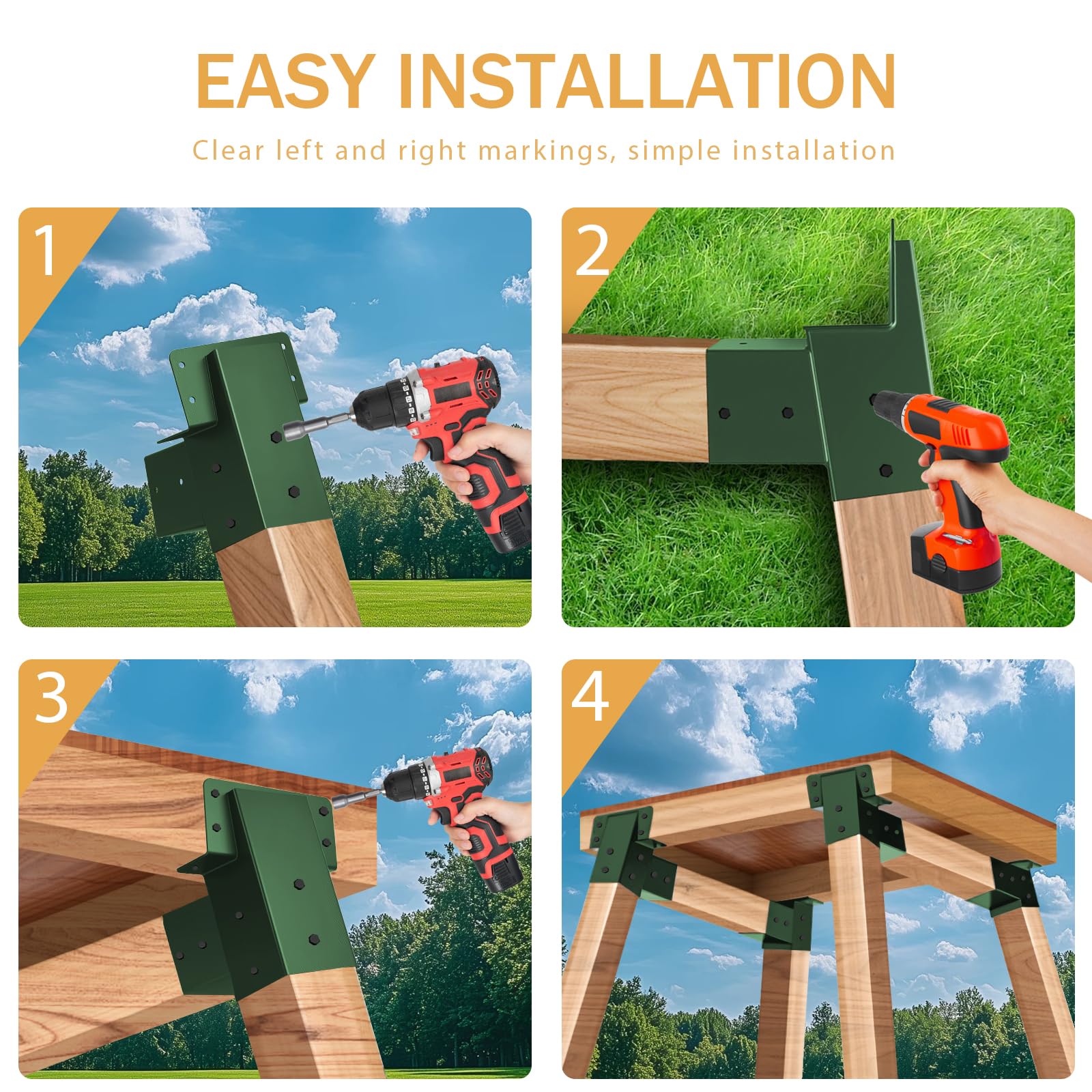 EASY INSTALLATION

Clear left and right markings, simple installation

1

2

3

4