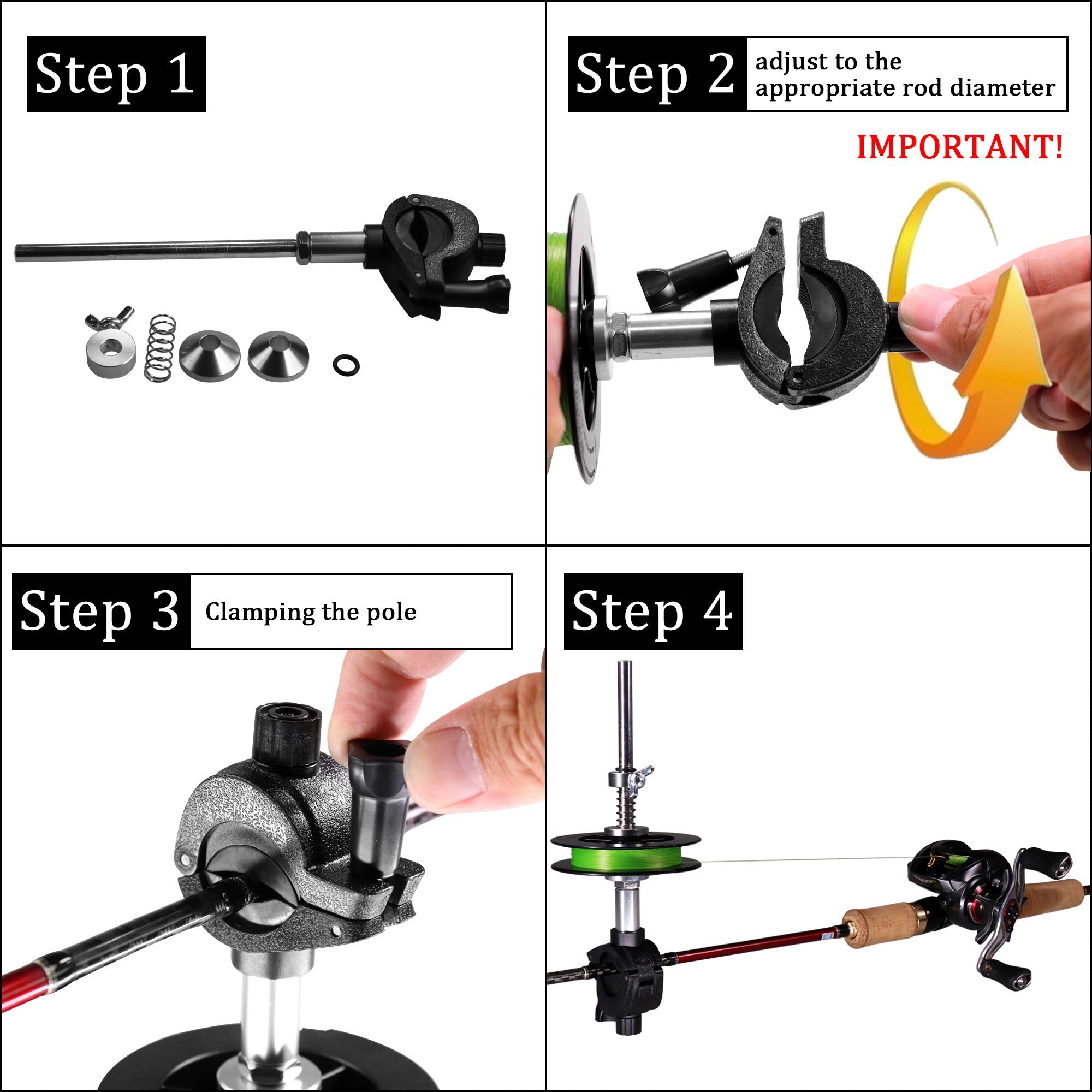 Step 1

Step 2 adjust to the appropriate rod diameter

IMPORTANT!

Step 3 Clamping the pole

Step 4