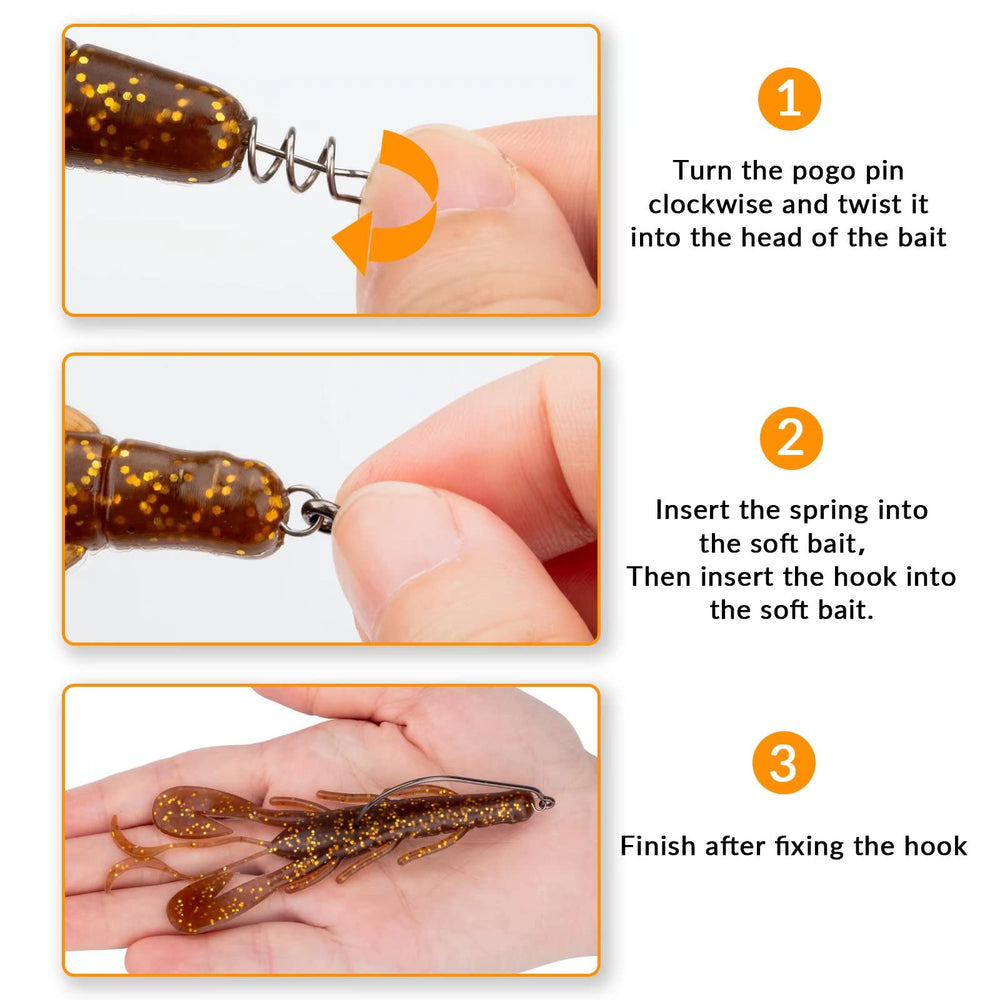 1

Turn the pogo pin clockwise and twist it into the head of the bait

2

Insert the spring into the soft bait,
Then insert the hook into the soft bait.

3

Finish after fixing the hook