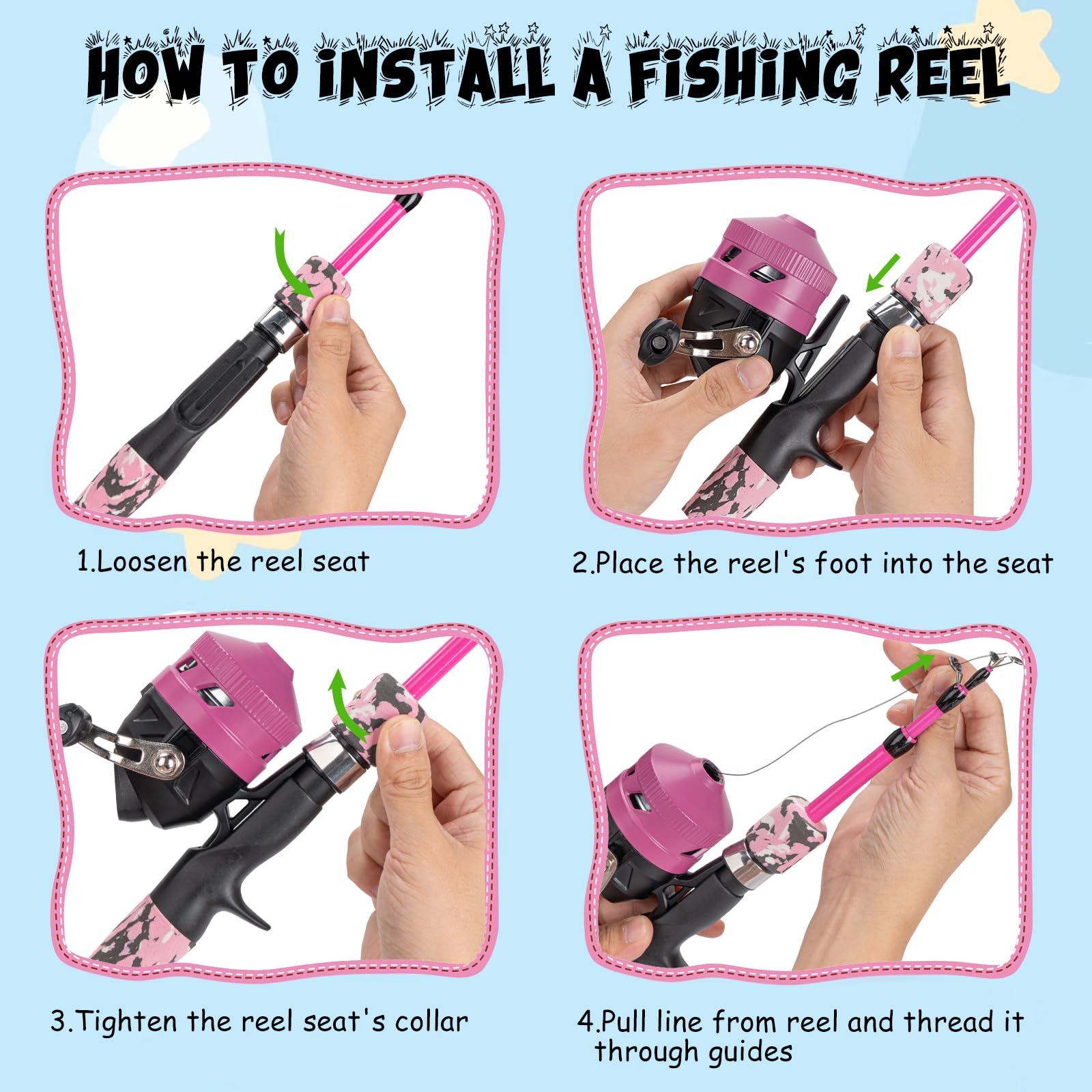 HOW TO INSTALL A FISHING REEL

1.Loosen the reel seat

2.Place the reel's foot into the seat

3.Tighten the reel seat's collar

4.Pull line from reel and thread it through guides