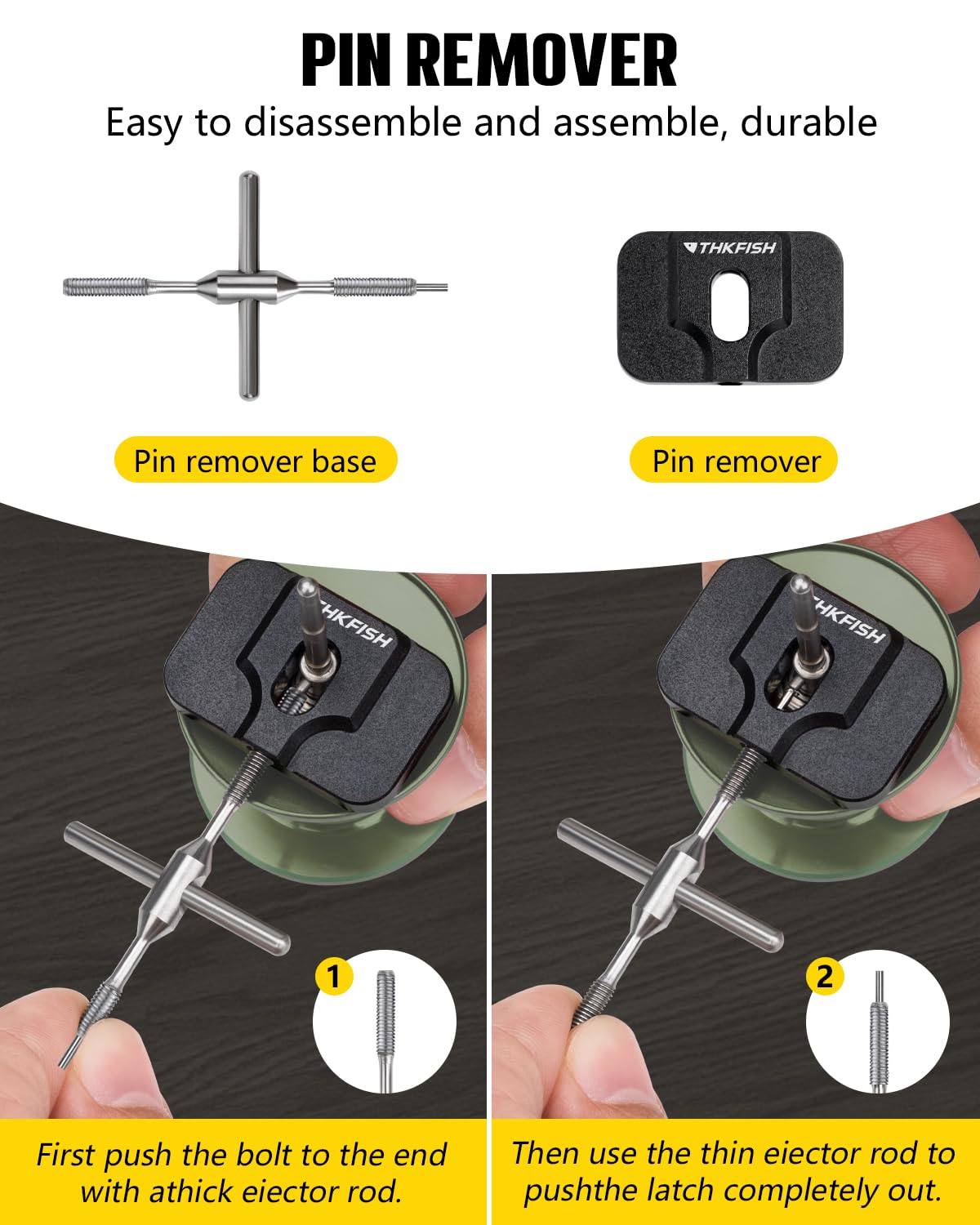 PIN REMOVER

Easy to disassemble and assemble, durable

THKFISH

Pin remover base

Pin remover

THKFISH

THKFISH

1

2

First push the bolt to the end with athick eiector rod.

Then use the thin eiector rod to pushthe latch completely out.