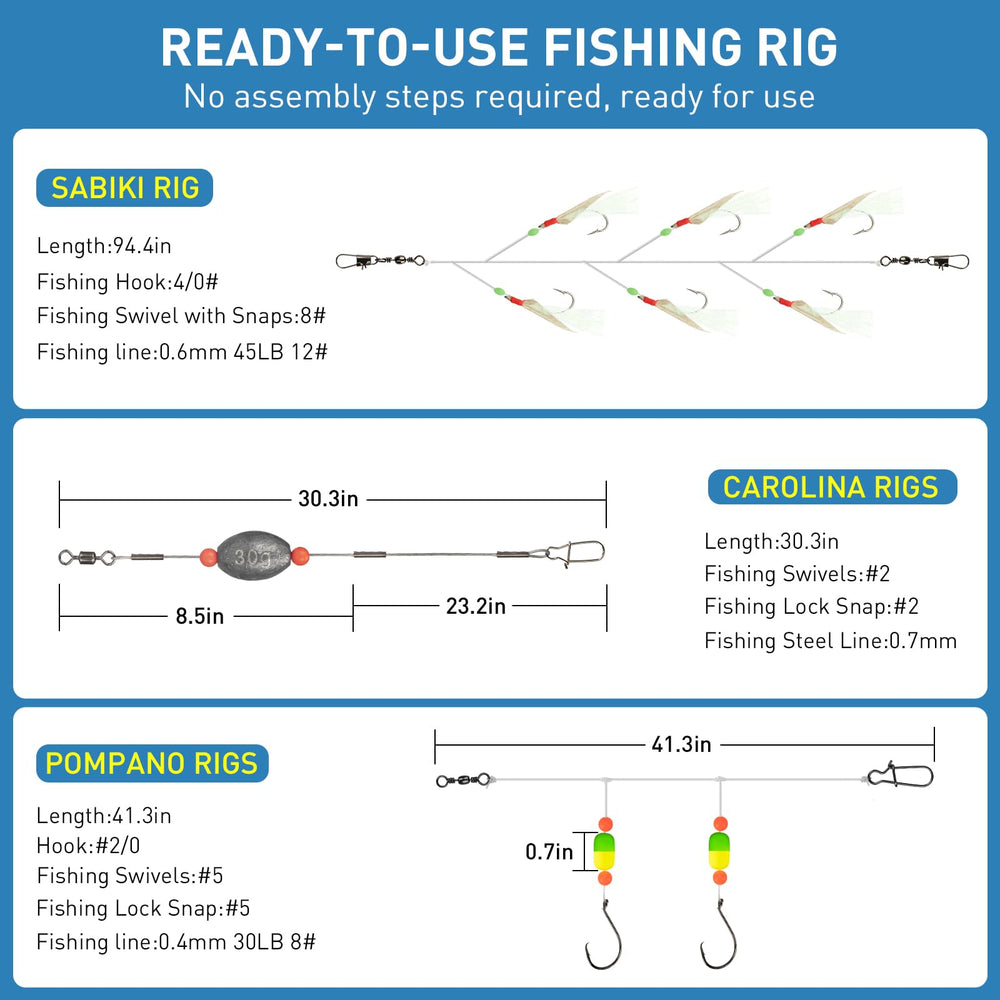 READY-TO-USE FISHING RIG
No assembly steps required, ready for use

SABIKI RIG

Length:94.4in
Fishing Hook:4/0#
Fishing Swivel with Snaps:8#
Fishing line:0.6mm 45LB 12#

30.3in
30g
8.5in
23.2in

CAROLINA RIGS

Length:30.3in
Fishing Swivels:#2
Fishing Lock Snap:#2
Fishing Steel Line:0.7mm

POMPANO RIGS

Length:41.3in
Hook:#2/0
Fishing Swivels:#5
Fishing Lock Snap:#5
Fishing line:0.4mm 30LB 8#

41.3in
0.7in