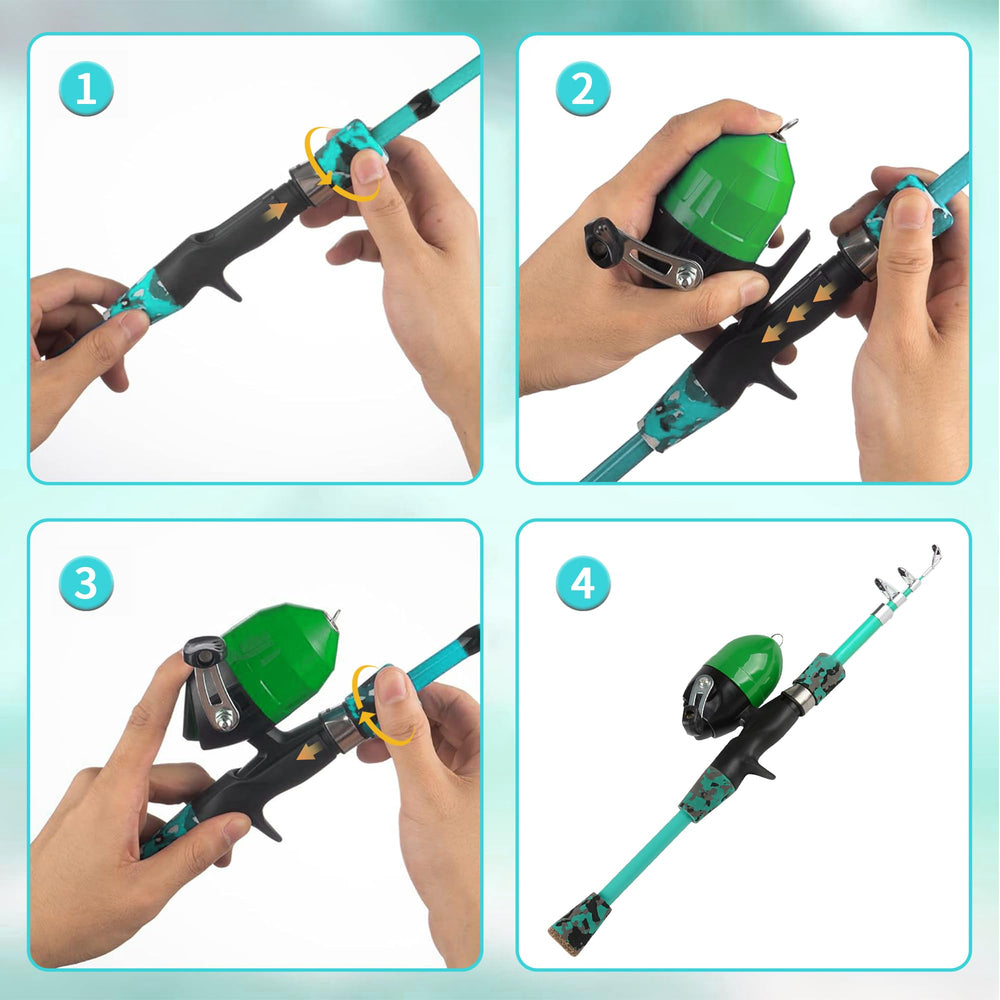 1

2

3

4