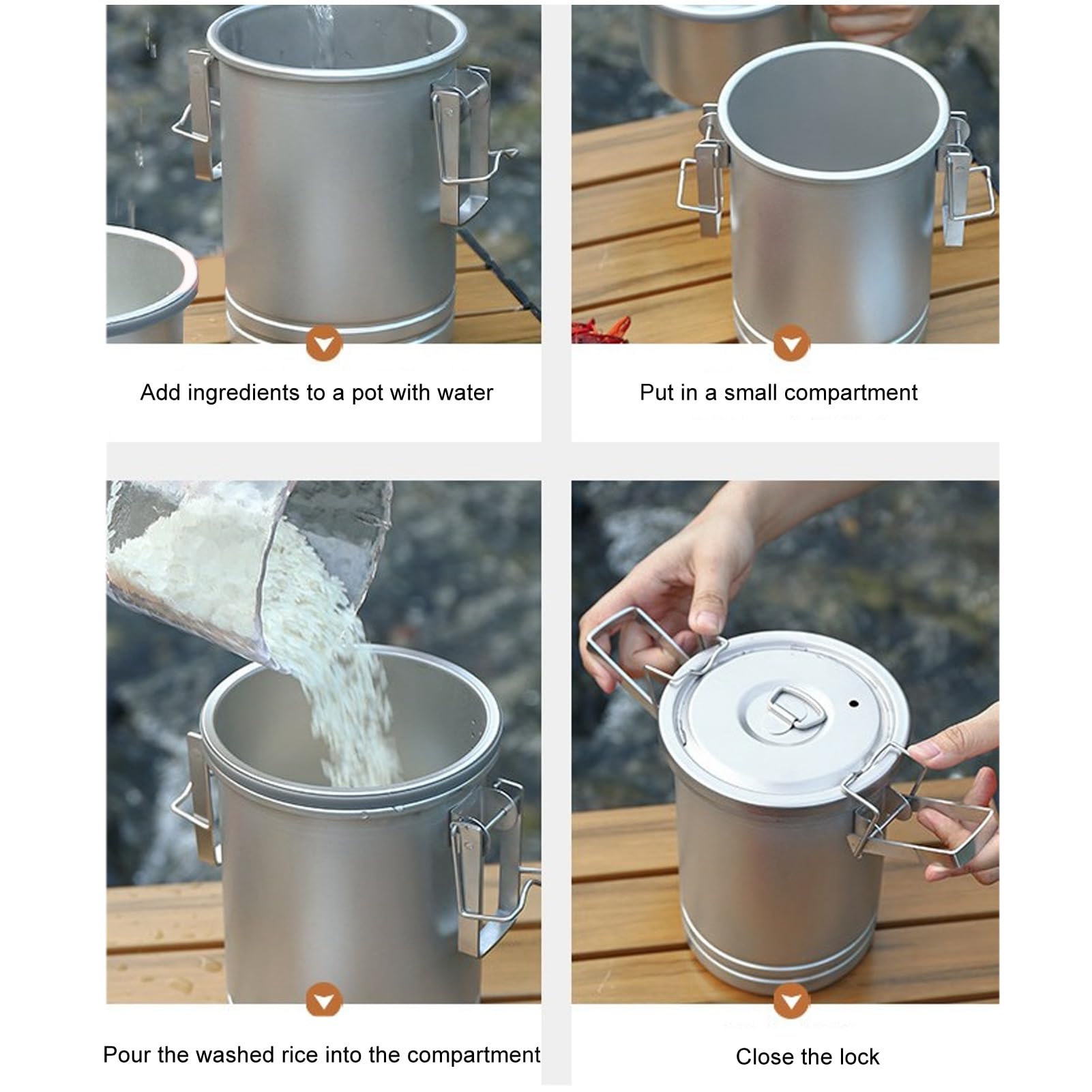 Add ingredients to a pot with water

Put in a small compartment

Pour the washed rice into the compartment

Close the lock