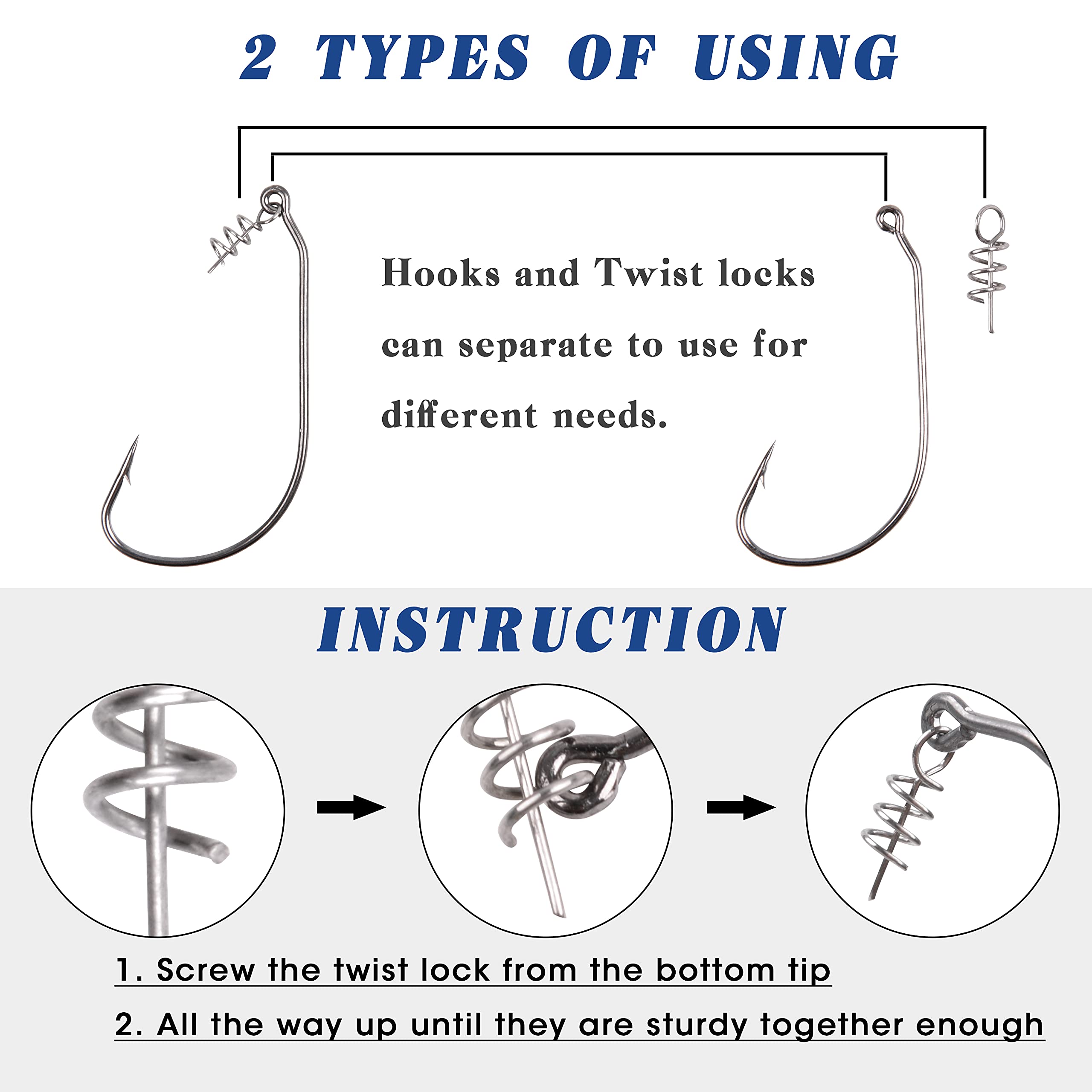 2 TYPES OF USING

Hooks and Twist locks can separate to use for different needs.

INSTRUCTION

1. Screw the twist lock from the bottom tip

2. All the way up until they are sturdy together enough