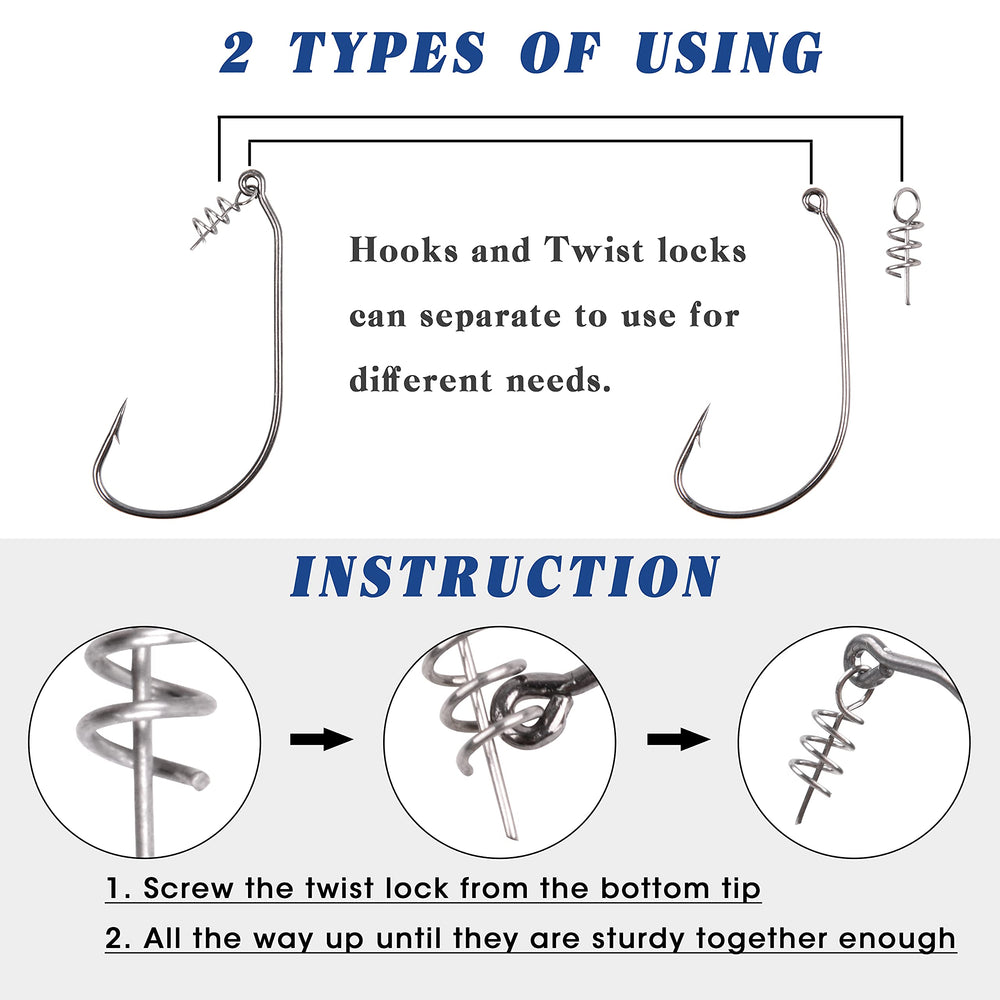 2 TYPES OF USING

Hooks and Twist locks can separate to use for different needs.

INSTRUCTION

1. Screw the twist lock from the bottom tip

2. All the way up until they are sturdy together enough