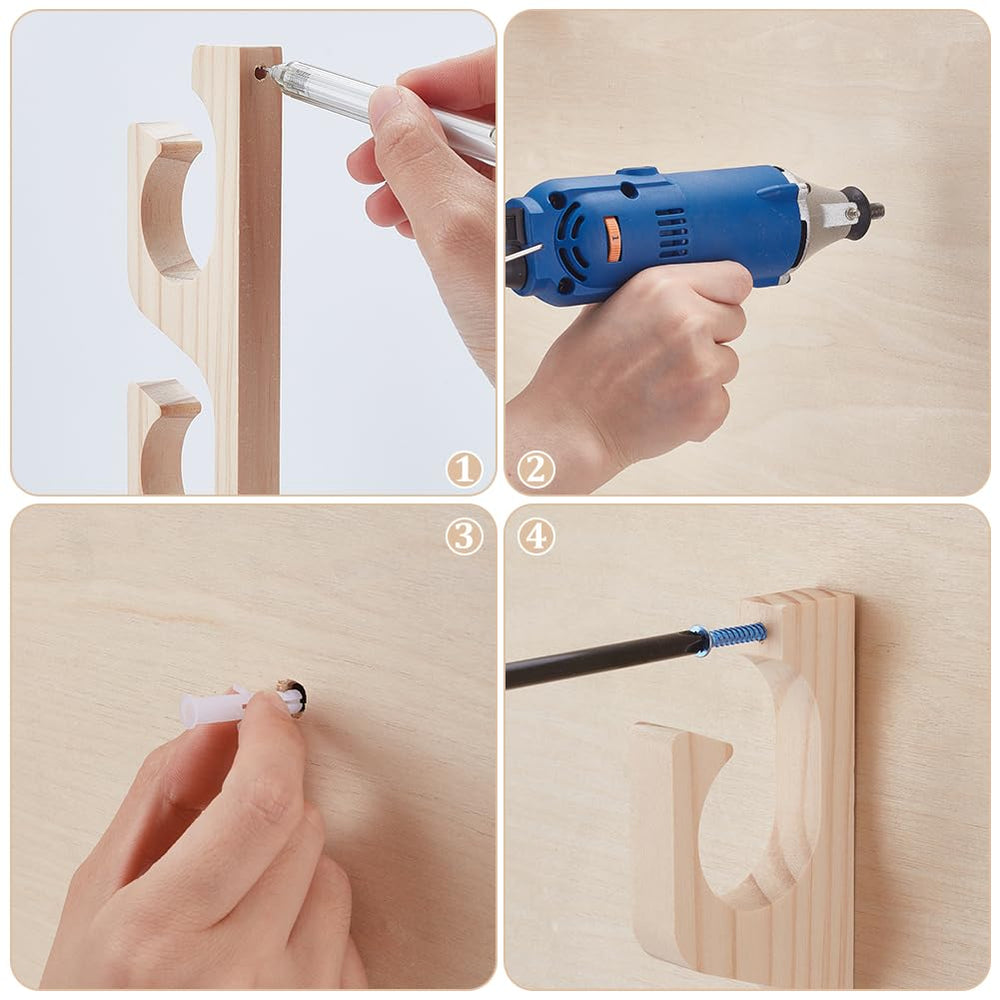 ①
②
③
④