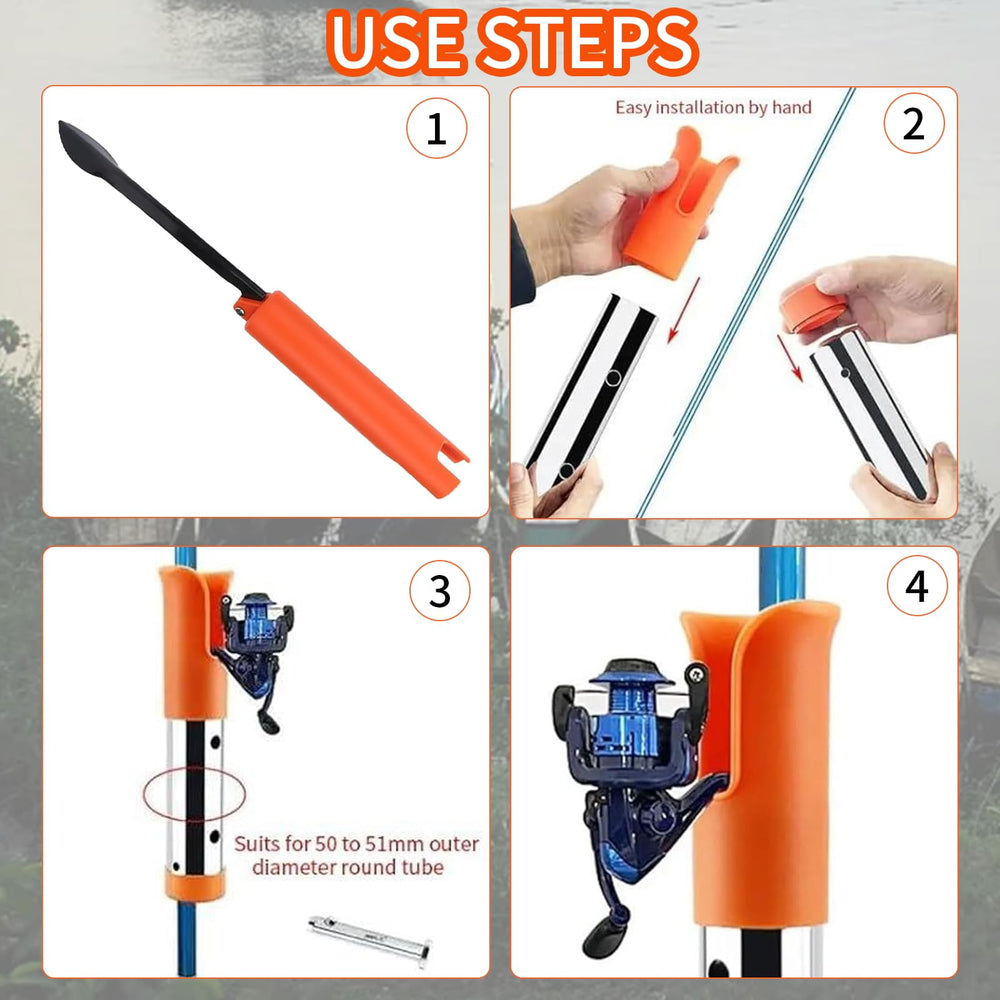 USE STEPS

1

Easy installation by hand

2

3

Suits for 50 to 51mm outer diameter round tube

4