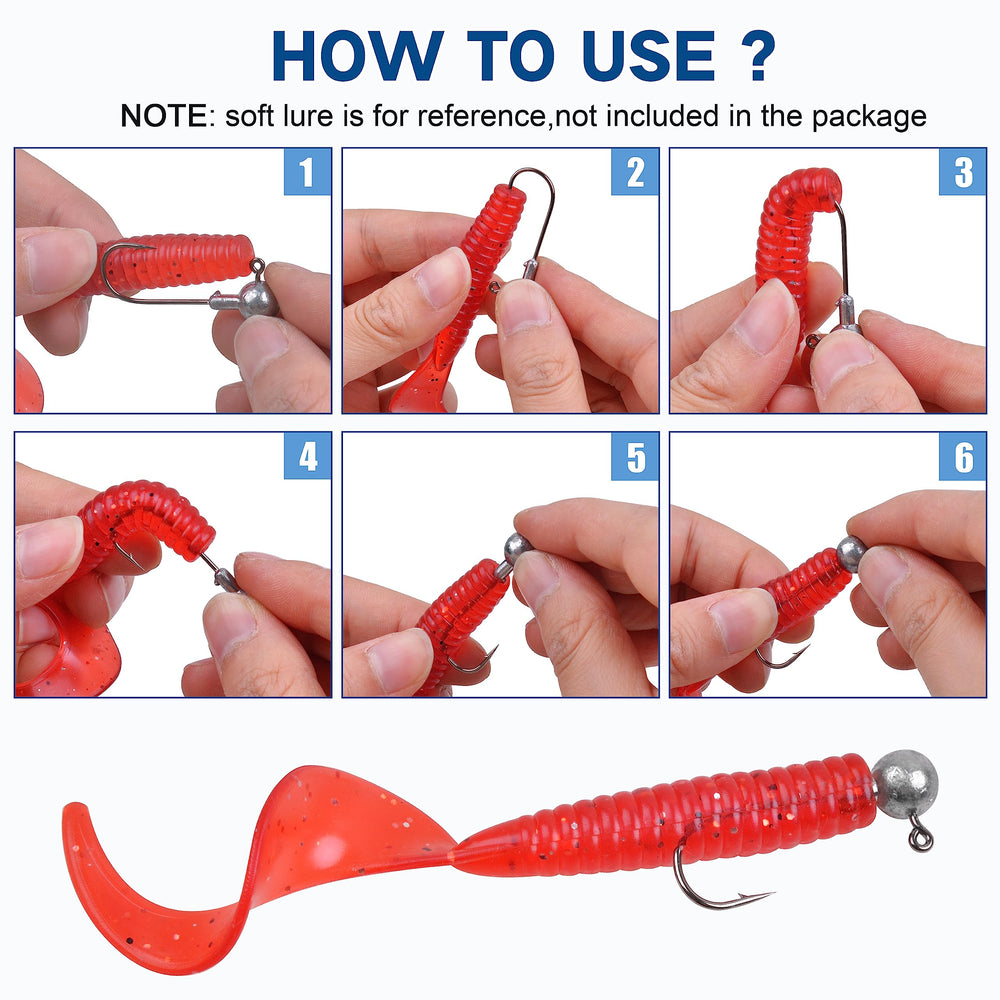 HOW TO USE ?

NOTE: soft lure is for reference,not included in the package

1

2

3

4

5

6