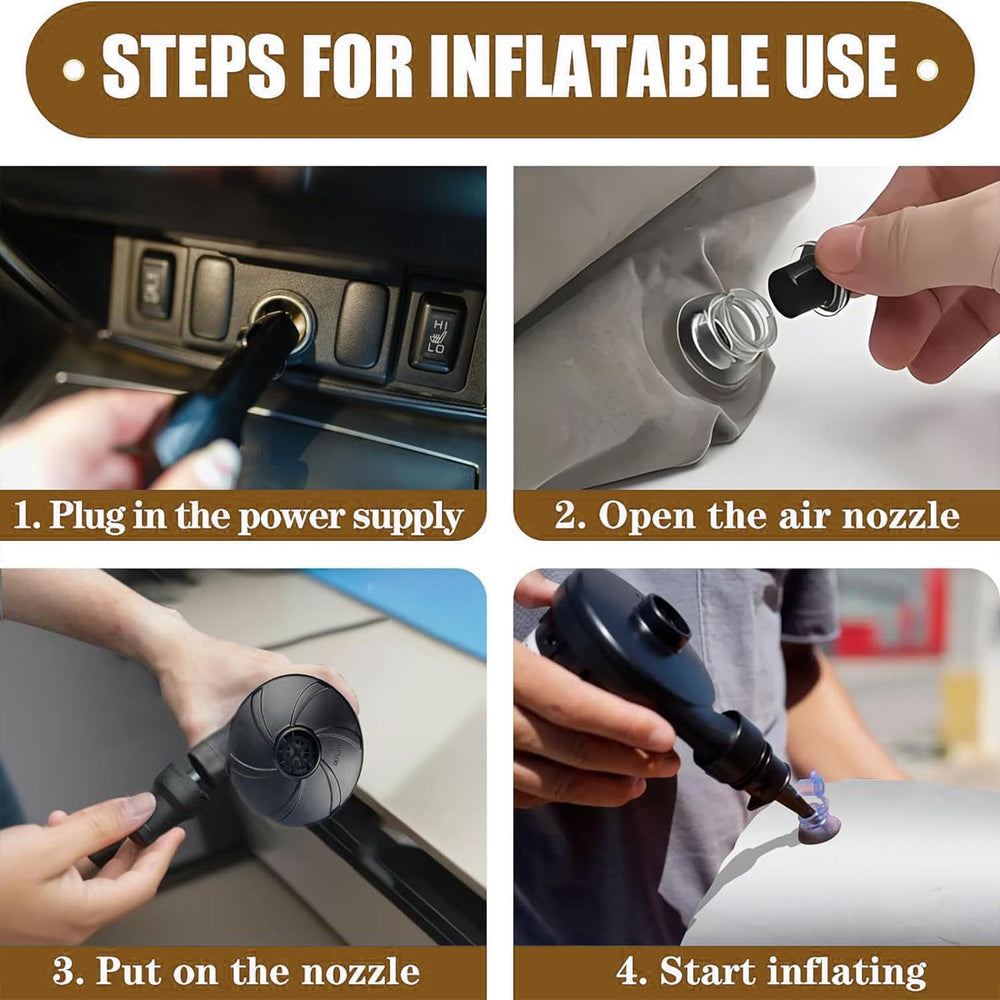 STEPS FOR INFLATABLE USE

HI
LO

1. Plug in the power supply

2. Open the air nozzle

3. Put on the nozzle

4. Start inflating