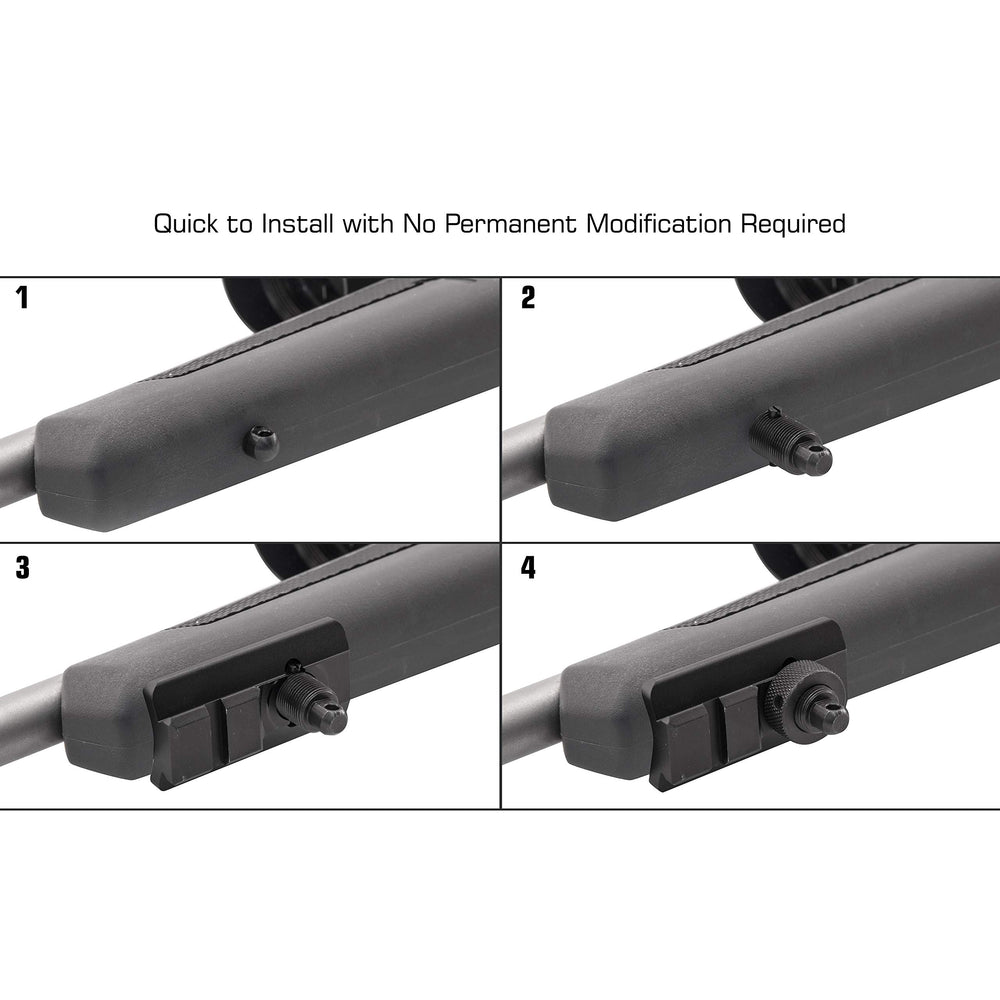 Quick to Install with No Permanent Modification Required

1

2

3

4