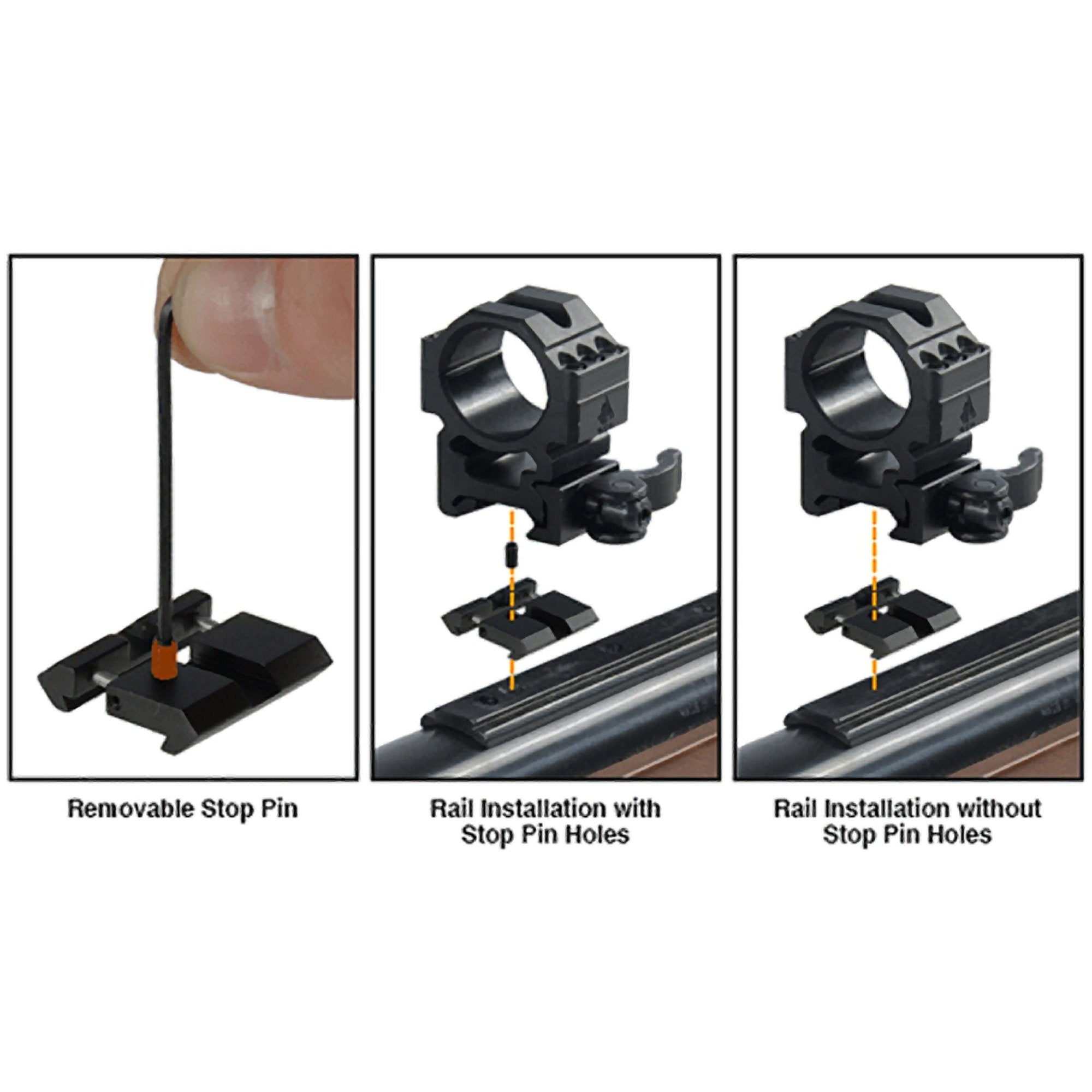 Removable Stop Pin

Rail Installation with Stop Pin Holes

Rail Installation without Stop Pin Holes