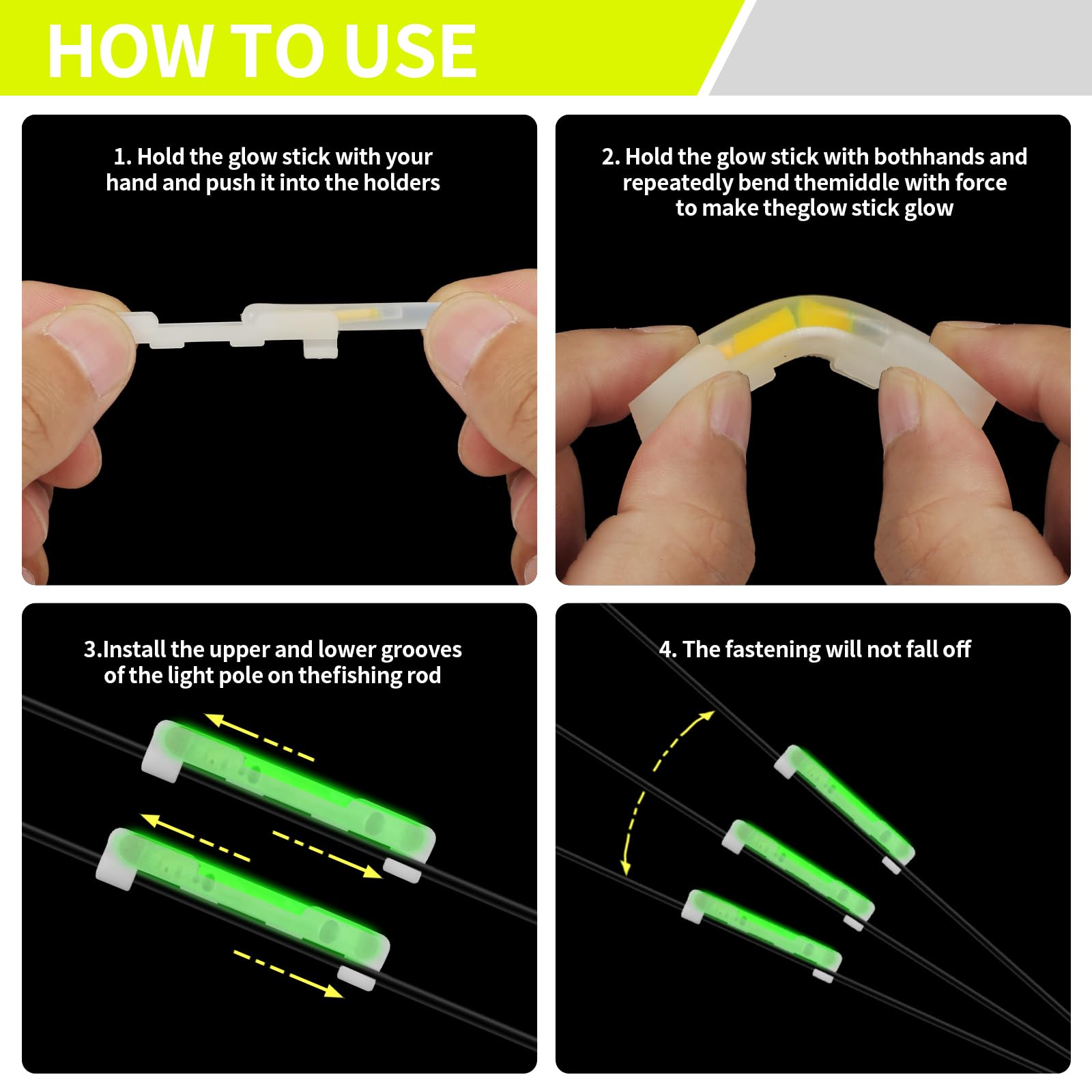 HOW TO USE

1. Hold the glow stick with your hand and push it into the holders

2. Hold the glow stick with bothhands and repeatedly bend themiddle with force to make theglow stick glow

3.Install the upper and lower grooves of the light pole on thefishing rod

4. The fastening will not fall off