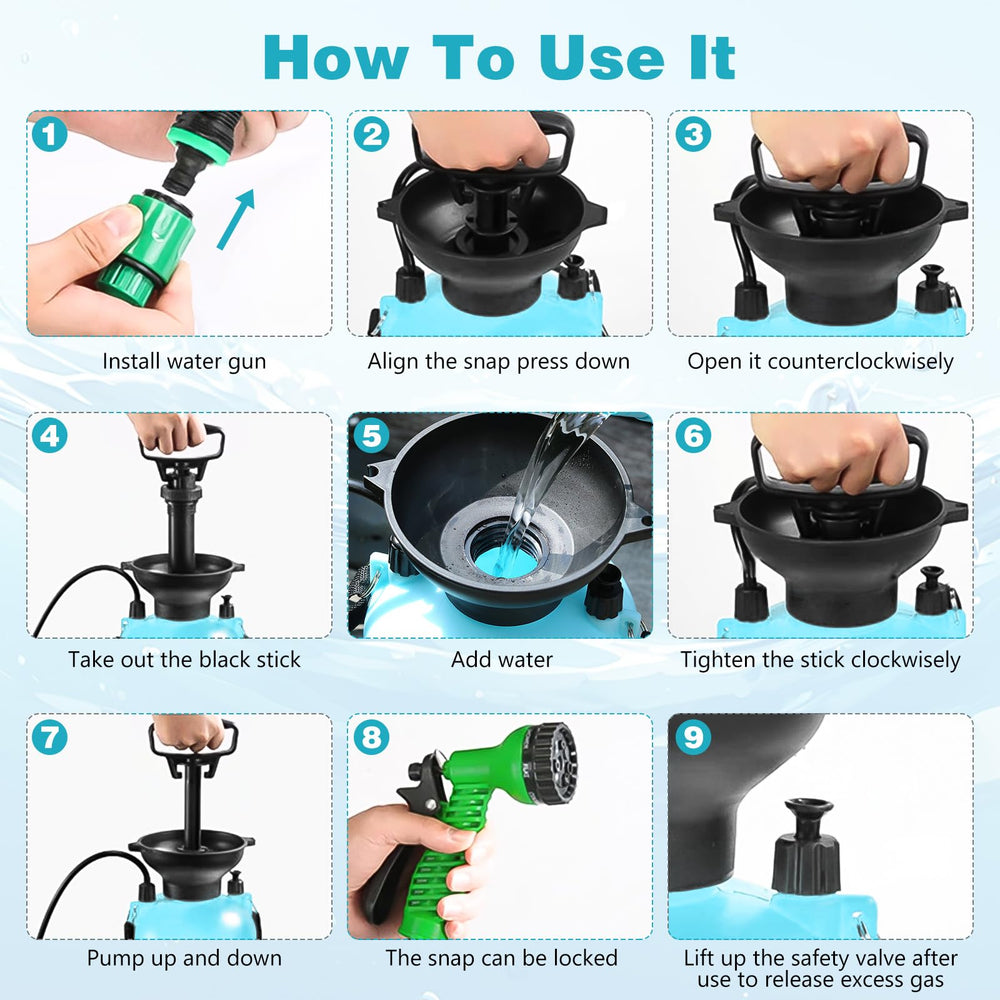 How To Use It

1
Install water gun

2
Align the snap press down

3
Open it counterclockwisely

4
Take out the black stick

5
Add water

6
Tighten the stick clockwisely

7
Pump up and down

8
The snap can be locked

9
Lift up the safety valve after use to release excess gas