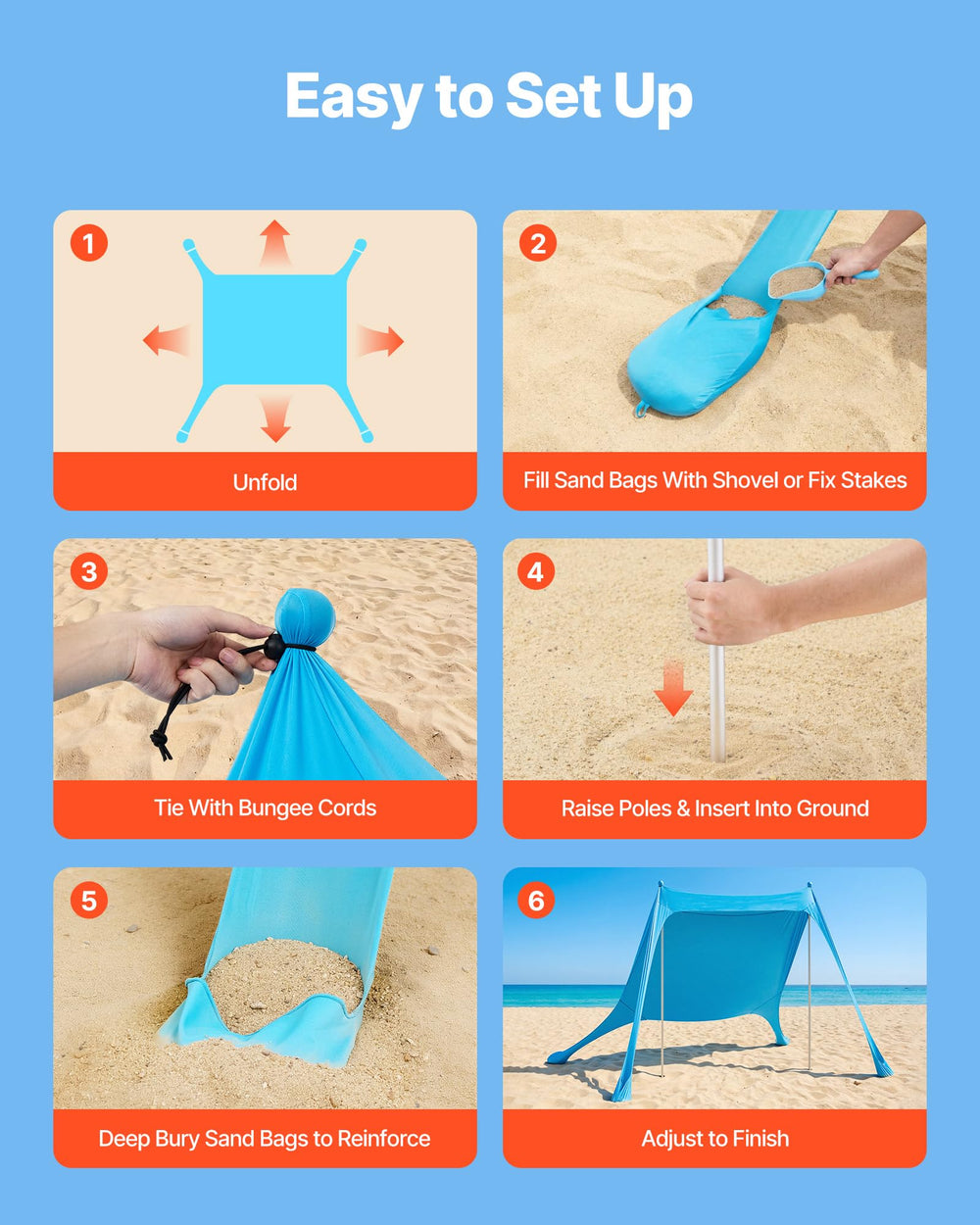 Easy to Set Up

1

Unfold

2

Fill Sand Bags With Shovel or Fix Stakes

3

Tie With Bungee Cords

4

Raise Poles & Insert Into Ground

5

Deep Bury Sand Bags to Reinforce

6

Adjust to Finish