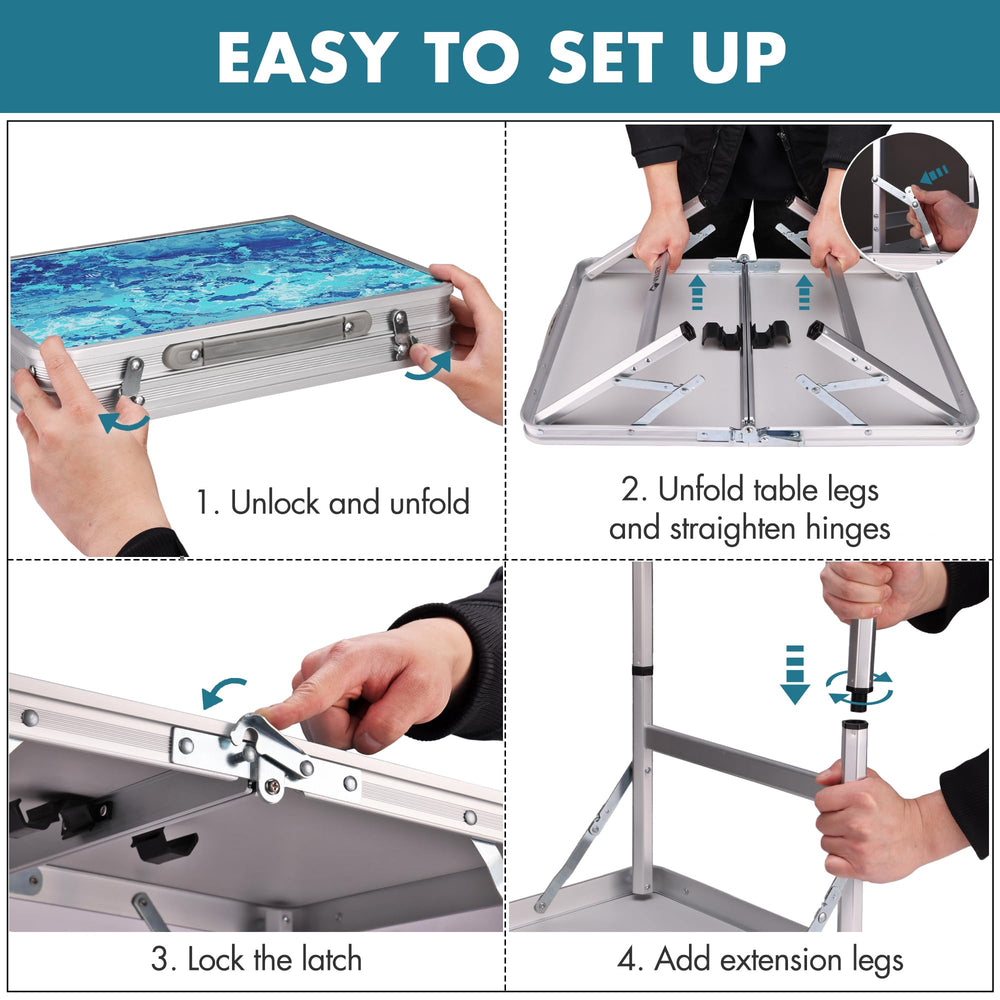 EASY TO SET UP

1. Unlock and unfold

2. Unfold table legs and straighten hinges

3. Lock the latch

4. Add extension legs