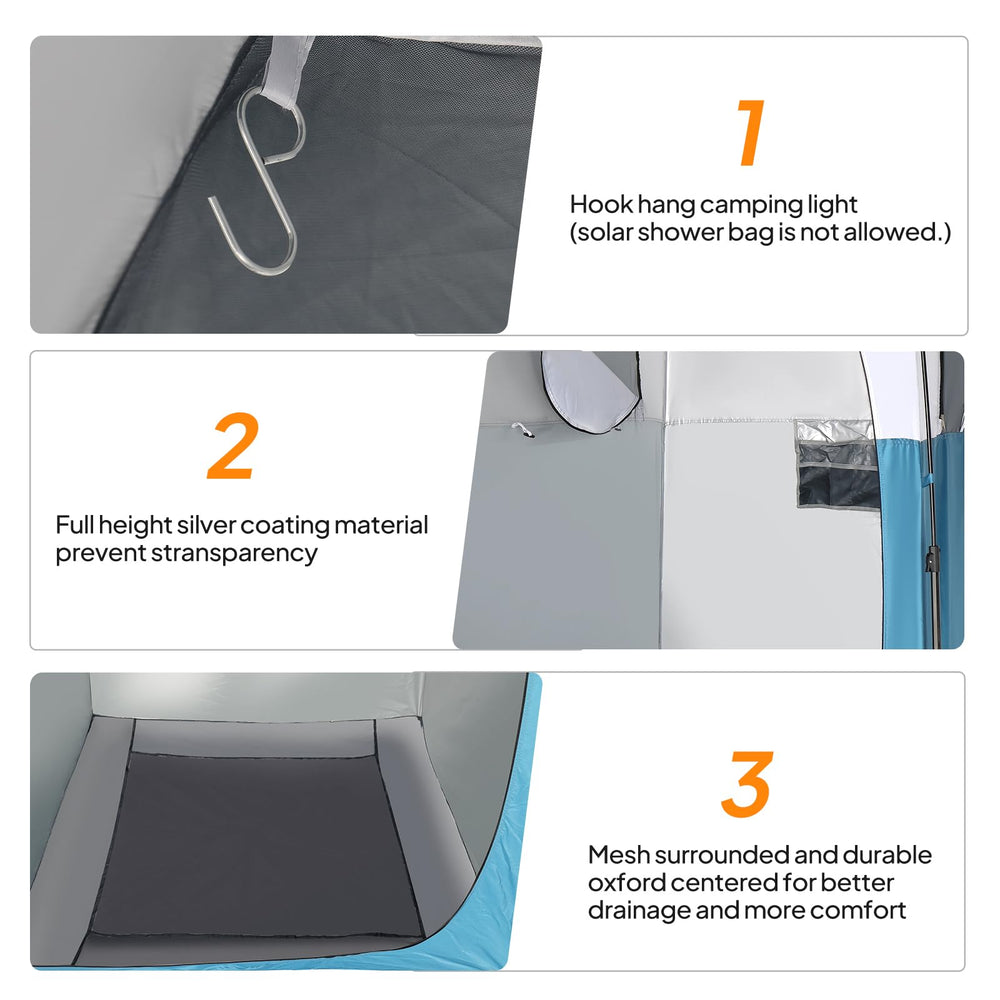 1

Hook hang camping light
(solar shower bag is not allowed.)

2

Full height silver coating material prevent stransparency

3

Mesh surrounded and durable oxford centered for better drainage and more comfort