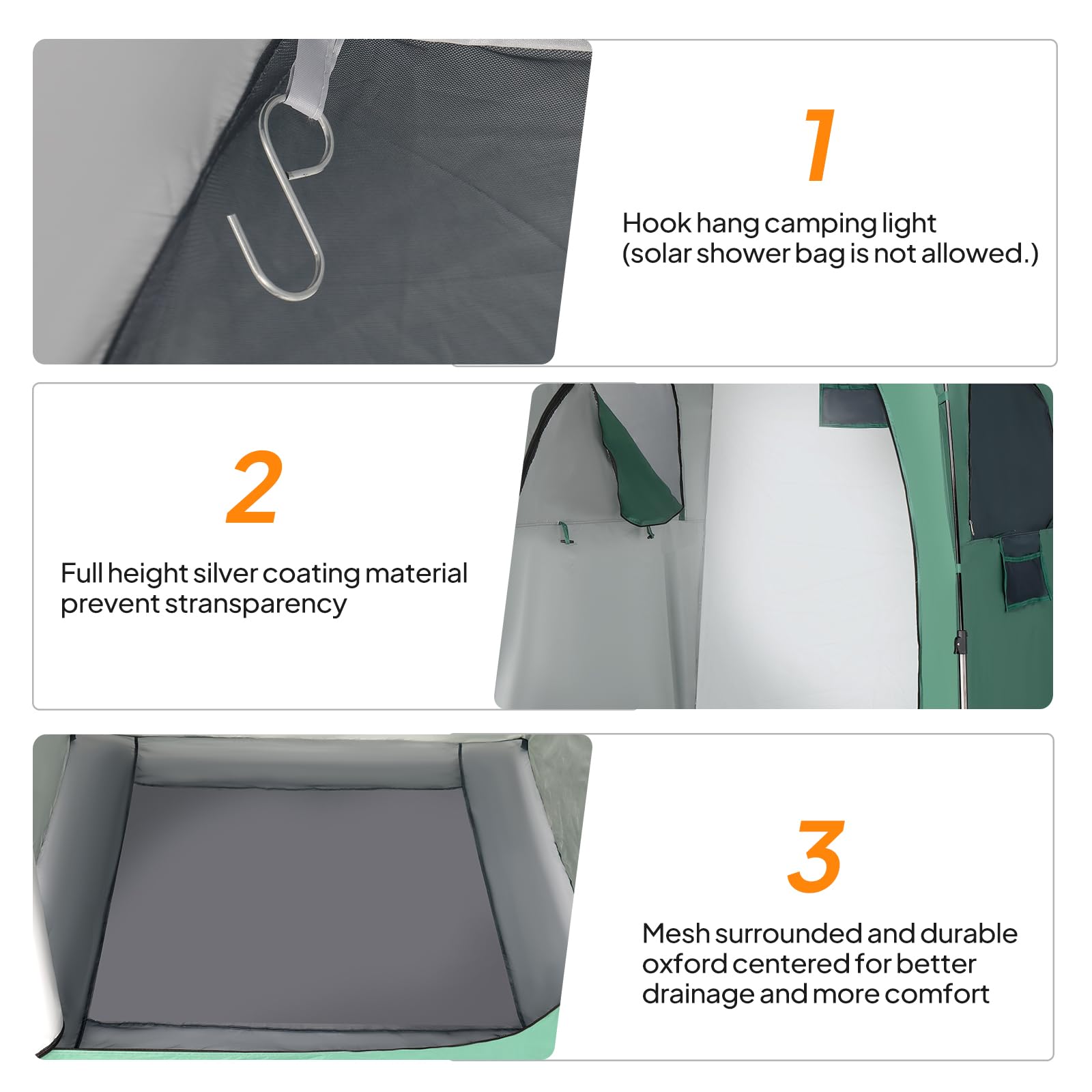 1

Hook hang camping light
(solar shower bag is not allowed.)

2

Full height silver coating material
prevent stransparency

3

Mesh surrounded and durable
oxford centered for better
drainage and more comfort