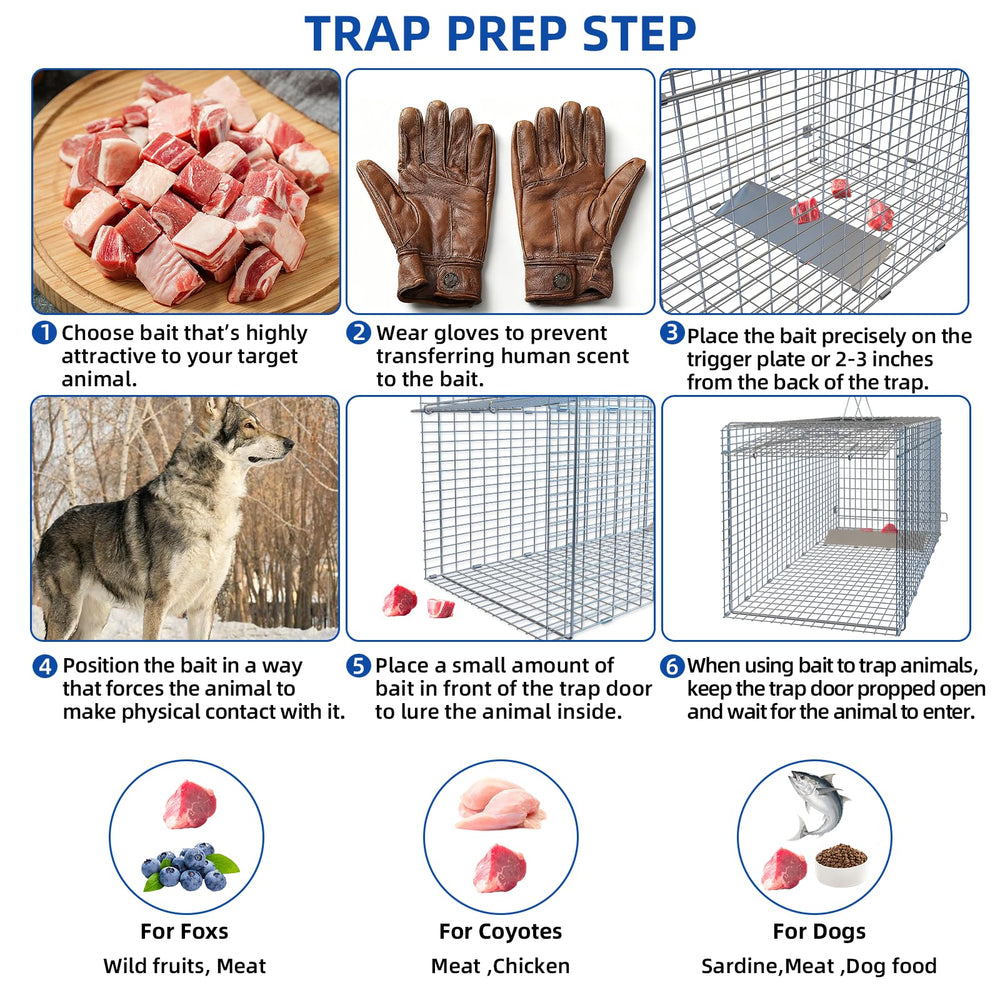 TRAP PREP STEP

1 Choose bait that's highly attractive to your target animal.

2 Wear gloves to prevent transferring human scent to the bait.

3 Place the bait precisely on the trigger plate or 2-3 inches from the back of the trap.

4 Position the bait in a way that forces the animal to make physical contact with it.

5 Place a small amount of bait in front of the trap door to lure the animal inside.

6 When using bait to trap animals, keep the trap door propped open and wait for the animal to enter.

For Foxs
Wild fruits, Meat

For Coyotes
Meat ,Chicken

For Dogs
Sardine,Meat ,Dog food