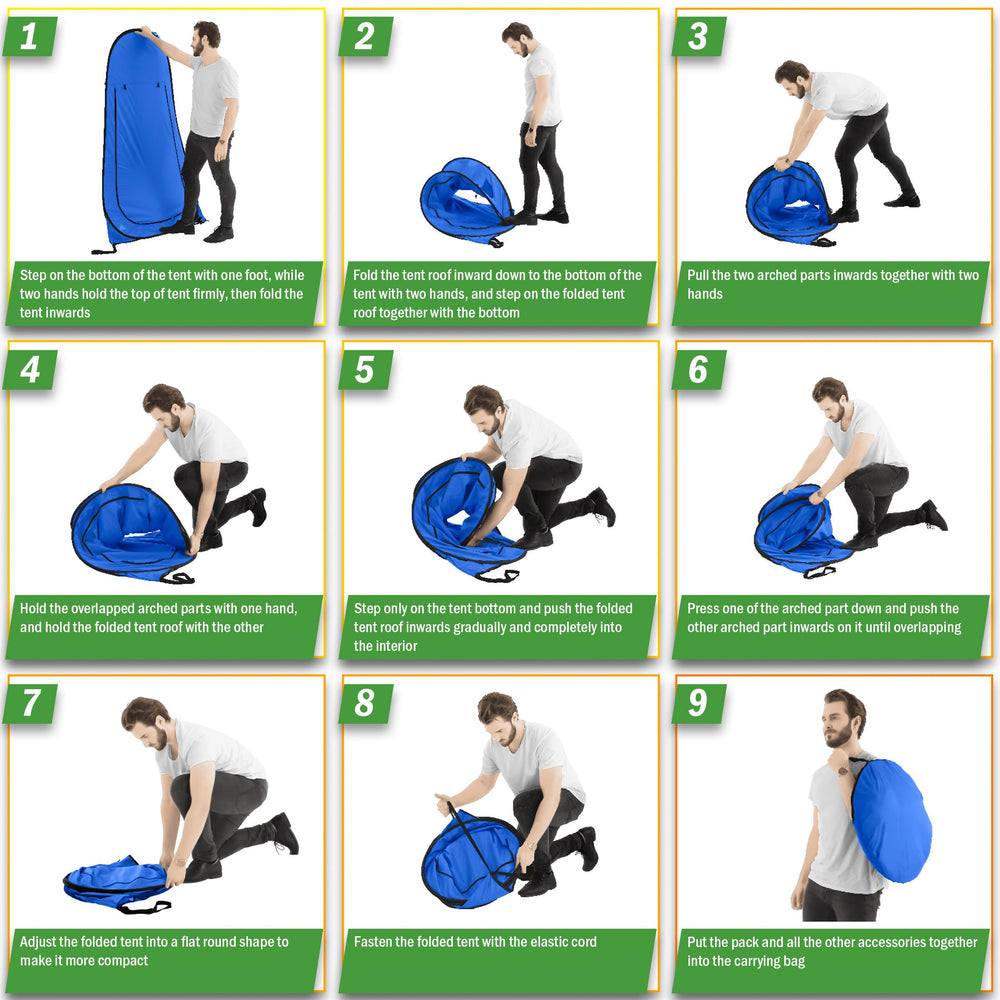 1

Step on the bottom of the tent with one foot, while two hands hold the top of tent firmly, then fold the tent inwards

2

Fold the tent roof inward down to the bottom of the tent with two hands, and step on the folded tent roof together with the bottom

3

Pull the two arched parts inwards together with two hands

4

Hold the overlapped arched parts with one hand, and hold the folded tent roof with the other

5

Step only on the tent bottom and push the folded tent roof inwards gradually and completely into the interior

6

Press one of the arched part down and push the other arched part inwards on it until overlapping

7

Adjust the folded tent into a flat round shape to make it more compact

8

Fasten the folded tent with the elastic cord

9

Put the pack and all the other accessories together into the carrying bag