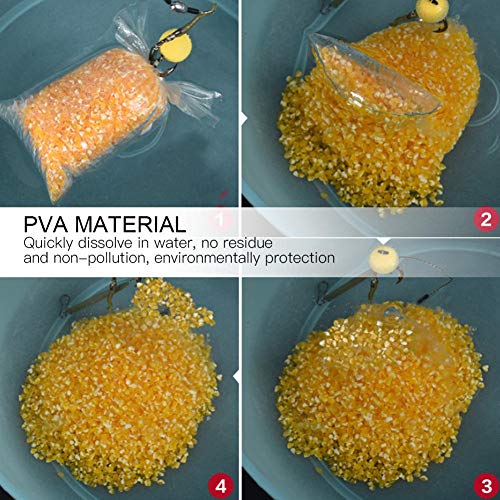 PVA MATERIAL
Quickly dissolve in water, no residue and non-pollution, environmentally protection

1

2

4

3