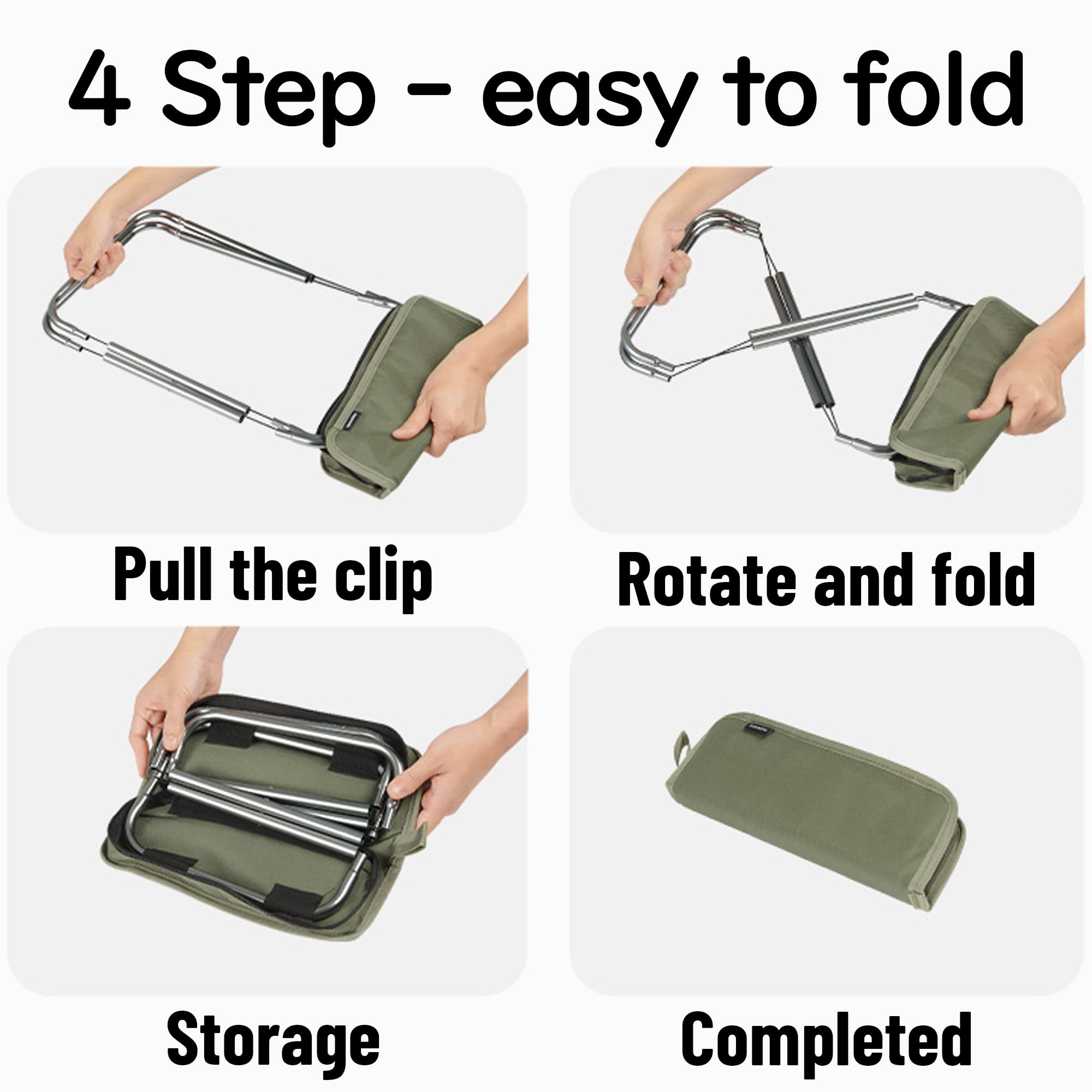 4 Step - easy to fold

Pull the clip

Rotate and fold

Storage

Completed