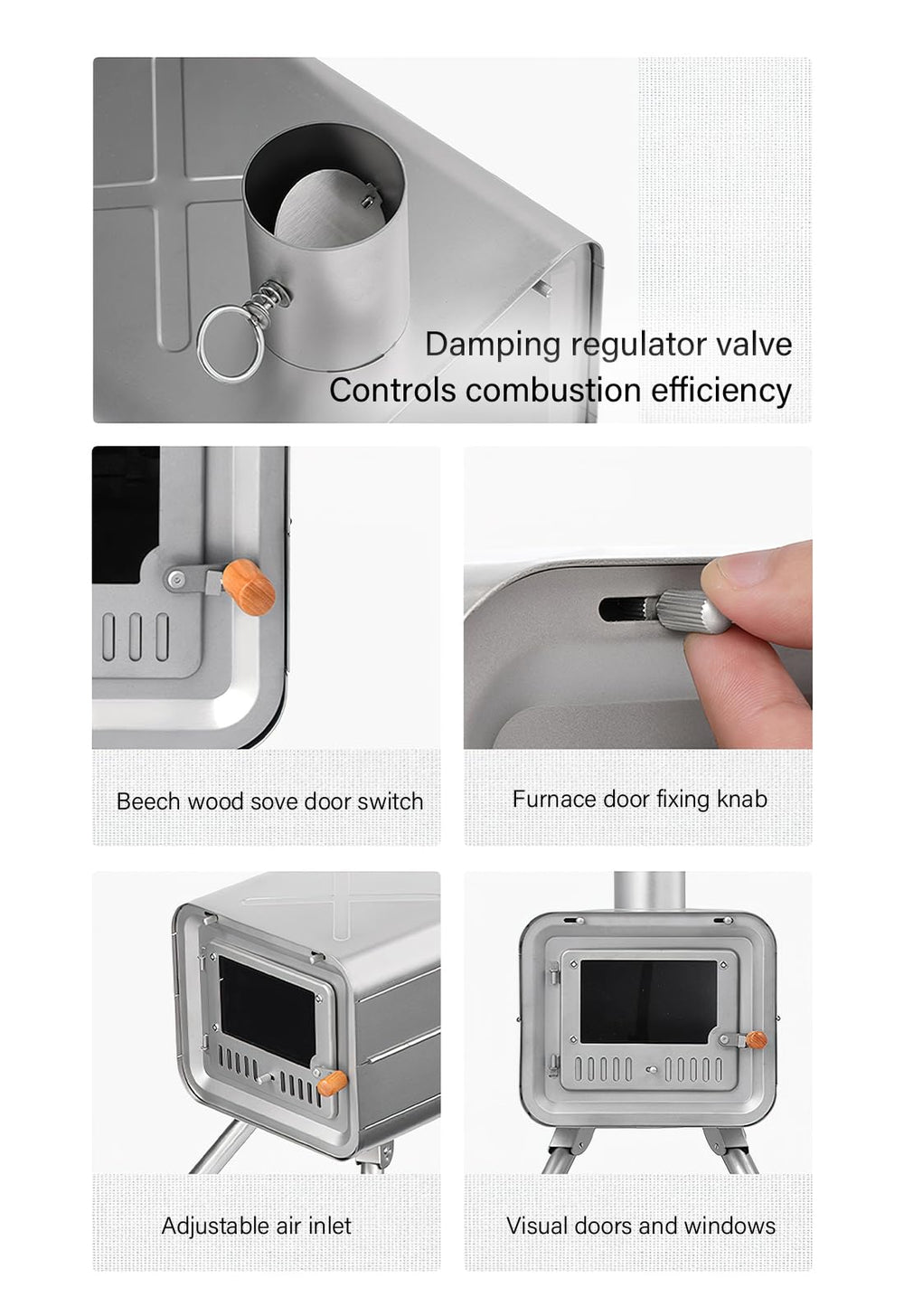 Damping regulator valve
Controls combustion efficiency

Beech wood sove door switch

Furnace door fixing knab

Adjustable air inlet

Visual doors and windows