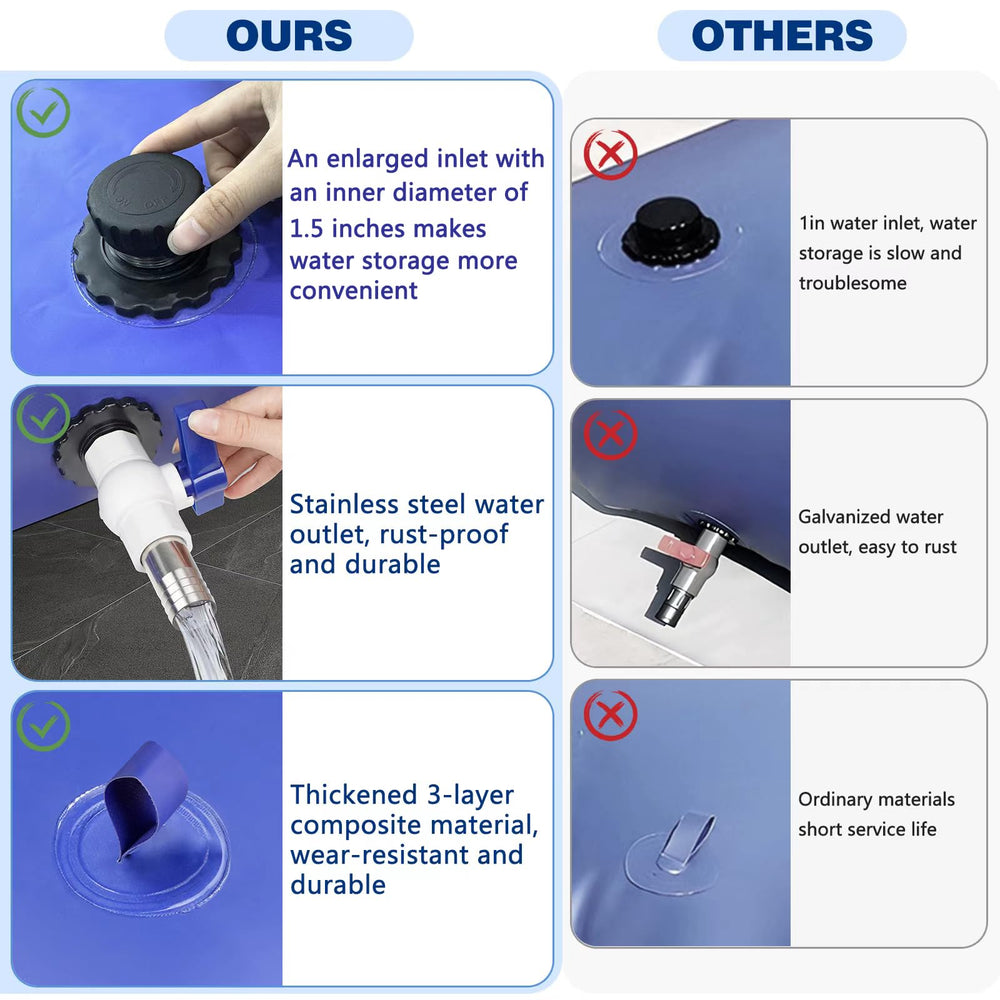 OURS

An enlarged inlet with an inner diameter of 1.5 inches makes water storage more convenient

Stainless steel water outlet, rust-proof and durable

Thickened 3-layer composite material, wear-resistant and durable

OTHERS

1in water inlet, water storage is slow and troublesome

Galvanized water outlet, easy to rust

Ordinary materials short service life