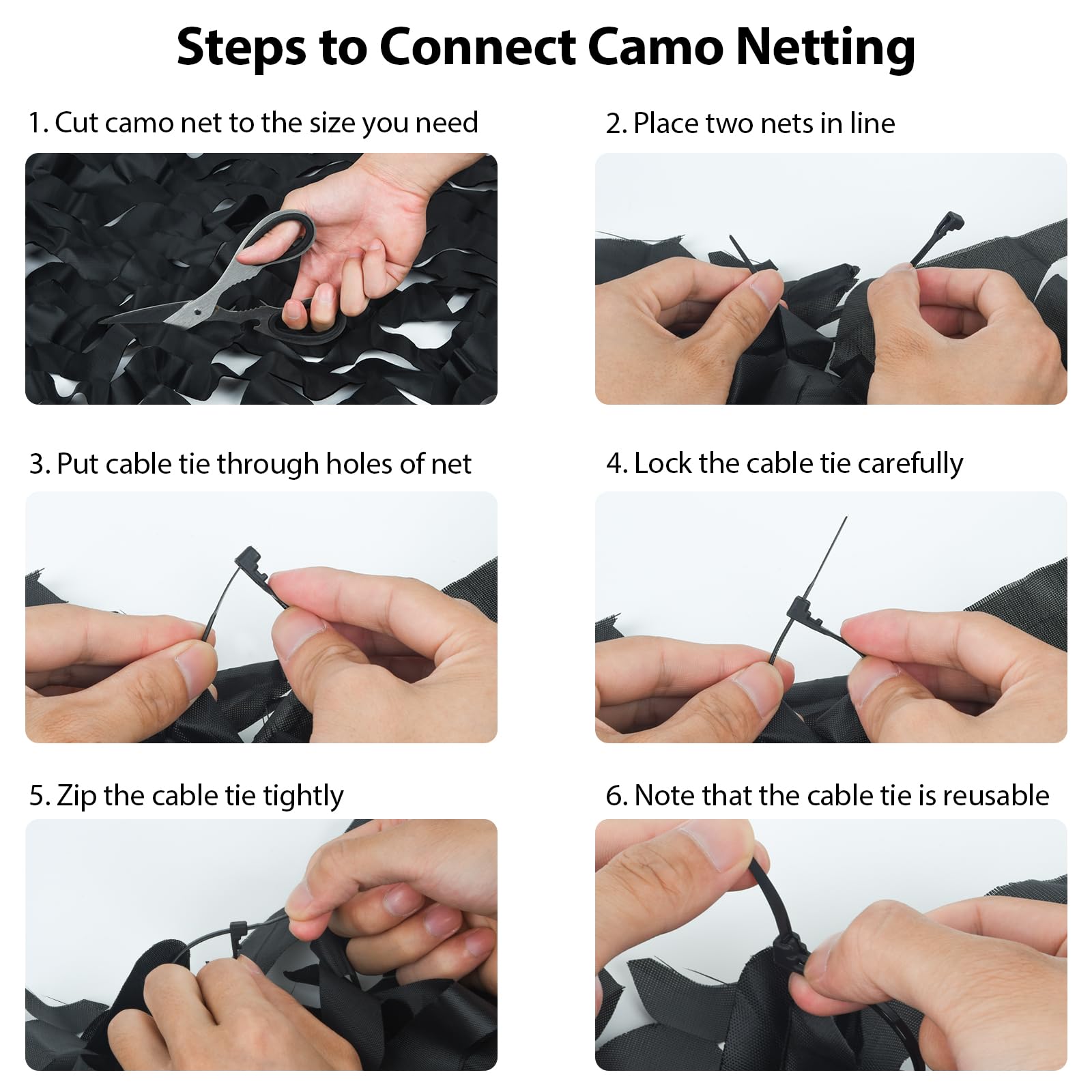 Steps to Connect Camo Netting

1. Cut camo net to the size you need

2. Place two nets in line

3. Put cable tie through holes of net

4. Lock the cable tie carefully

5. Zip the cable tie tightly

6. Note that the cable tie is reusable