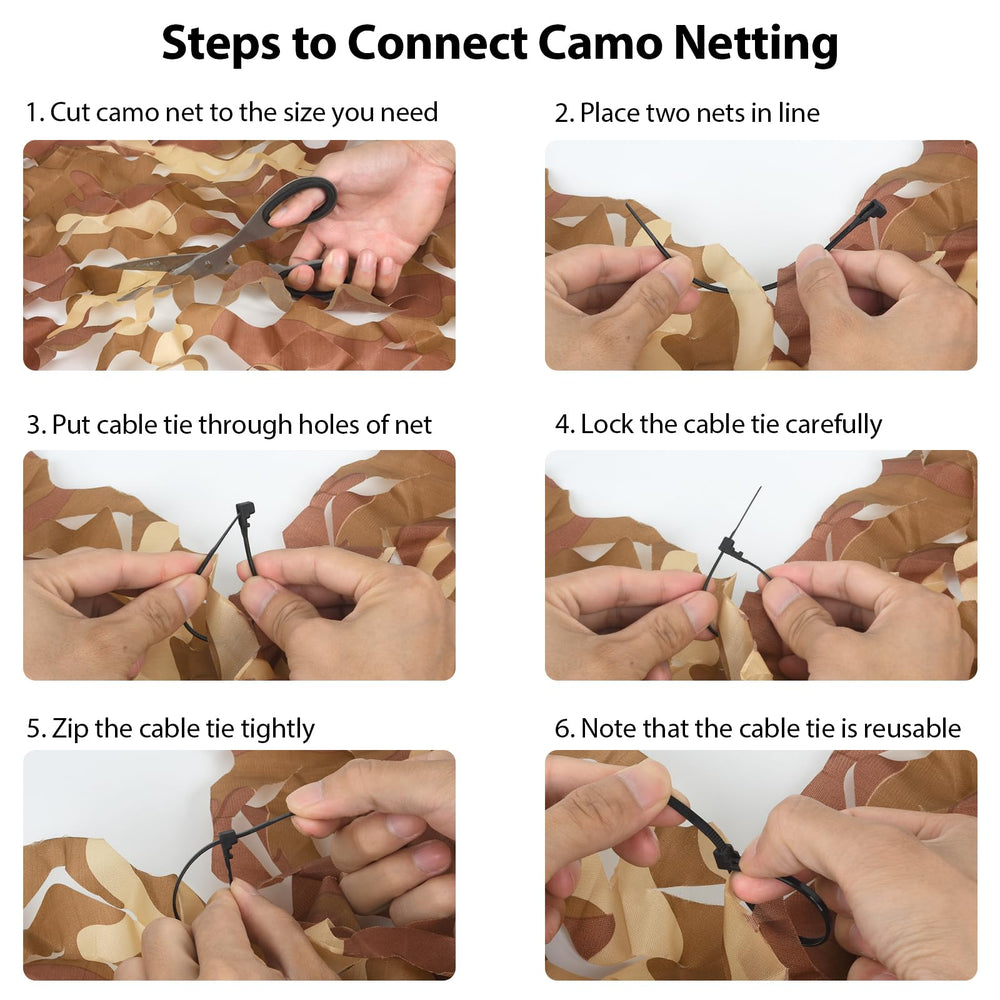 Steps to Connect Camo Netting

1. Cut camo net to the size you need

2. Place two nets in line

3. Put cable tie through holes of net

4. Lock the cable tie carefully

5. Zip the cable tie tightly

6. Note that the cable tie is reusable