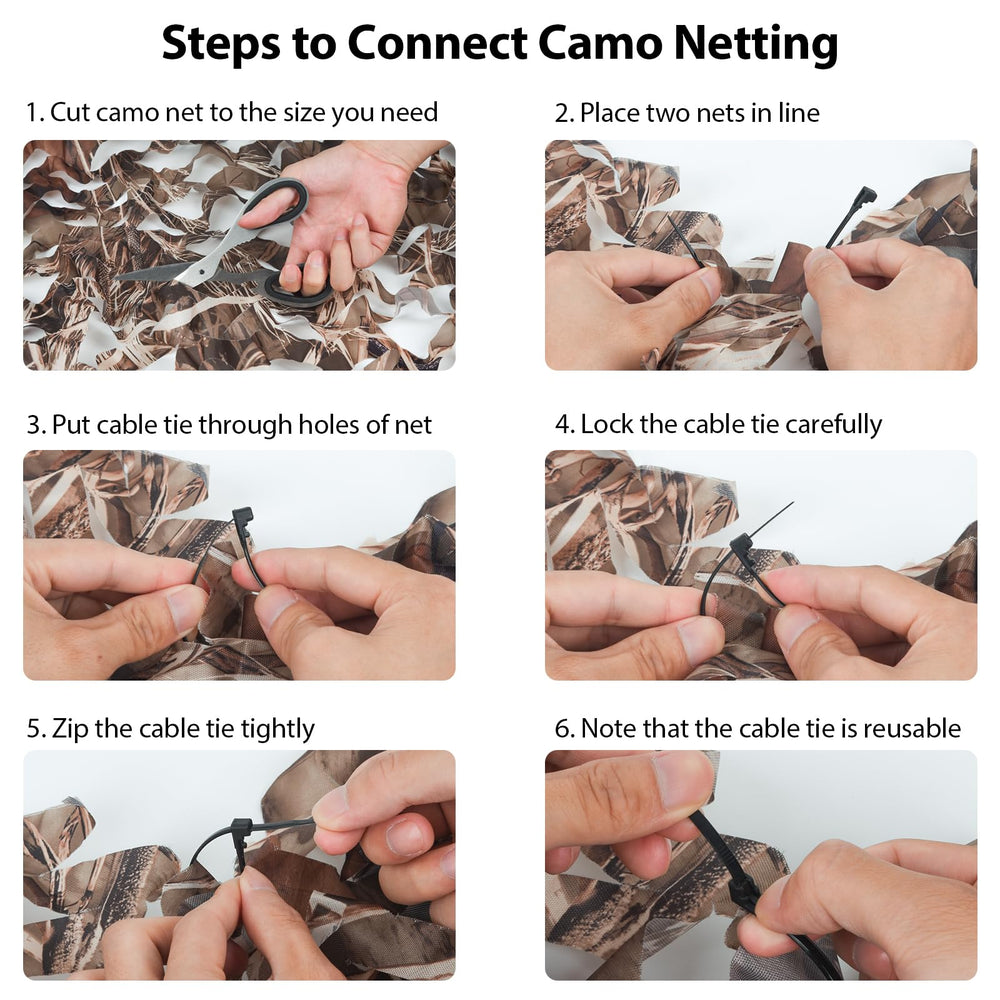 Steps to Connect Camo Netting

1. Cut camo net to the size you need

2. Place two nets in line

3. Put cable tie through holes of net

4. Lock the cable tie carefully

5. Zip the cable tie tightly

6. Note that the cable tie is reusable