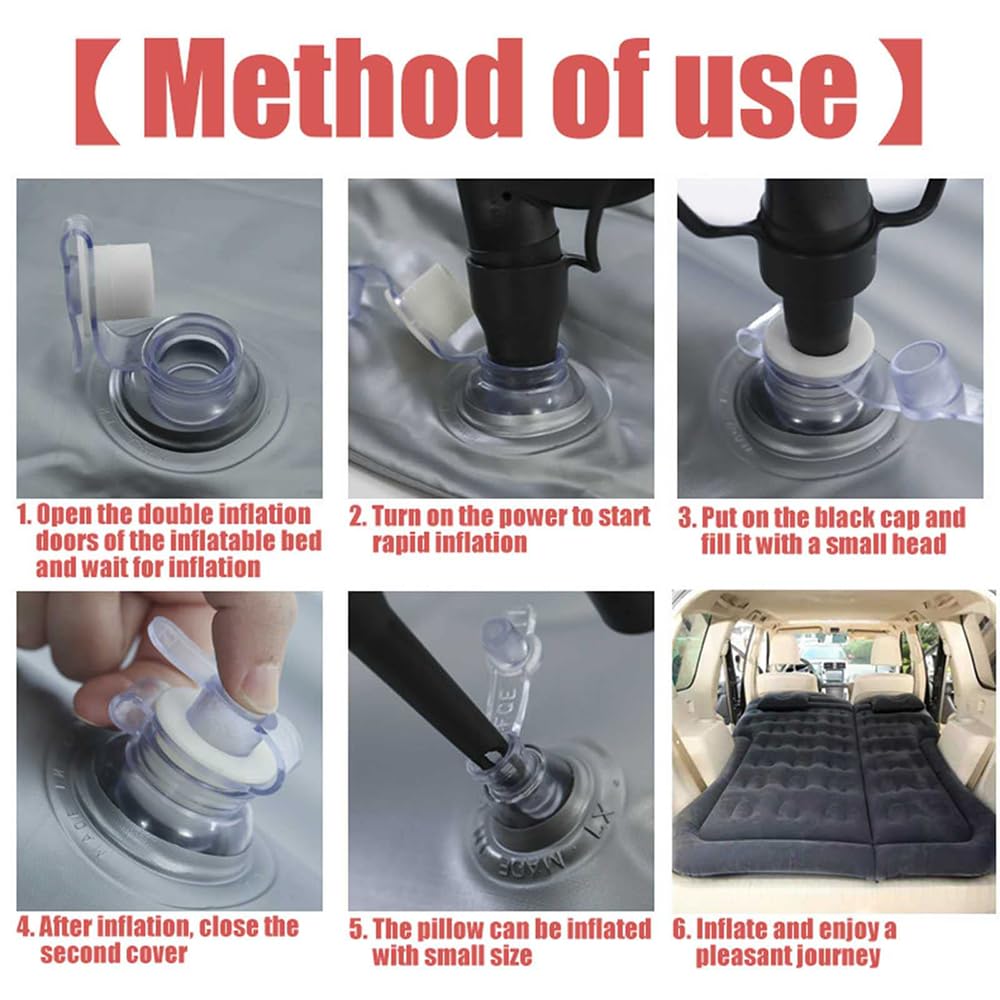 【Method of use】

1. Open the double inflation doors of the inflatable bed and wait for inflation

2. Turn on the power to start rapid inflation

3. Put on the black cap and fill it with a small head

4. After inflation, close the second cover

5. The pillow can be inflated with small size

6. Inflate and enjoy a pleasant journey