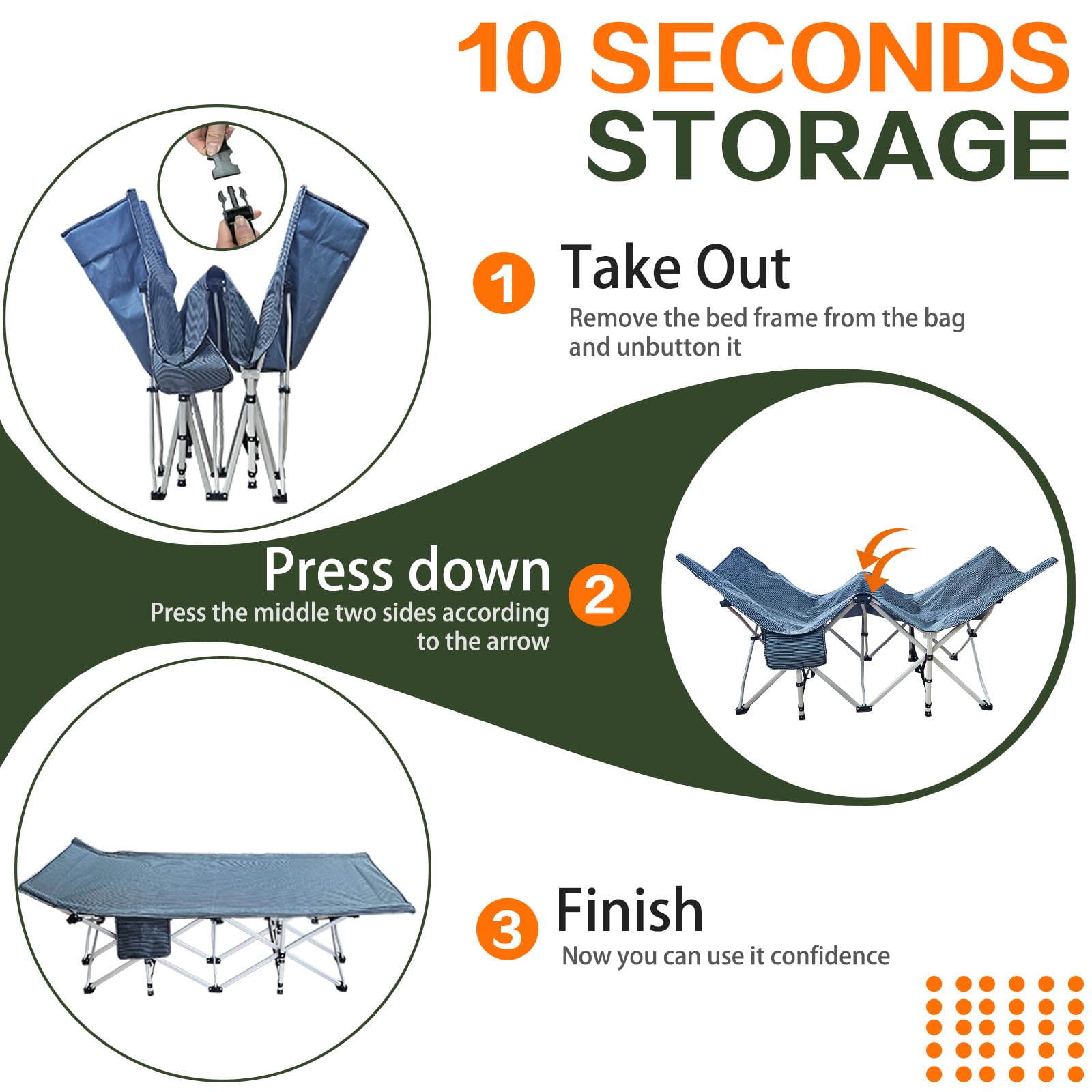 10 SECONDS STORAGE

1 Take Out
Remove the bed frame from the bag and unbutton it

Press down 2
Press the middle two sides according to the arrow

3 Finish
Now you can use it confidence